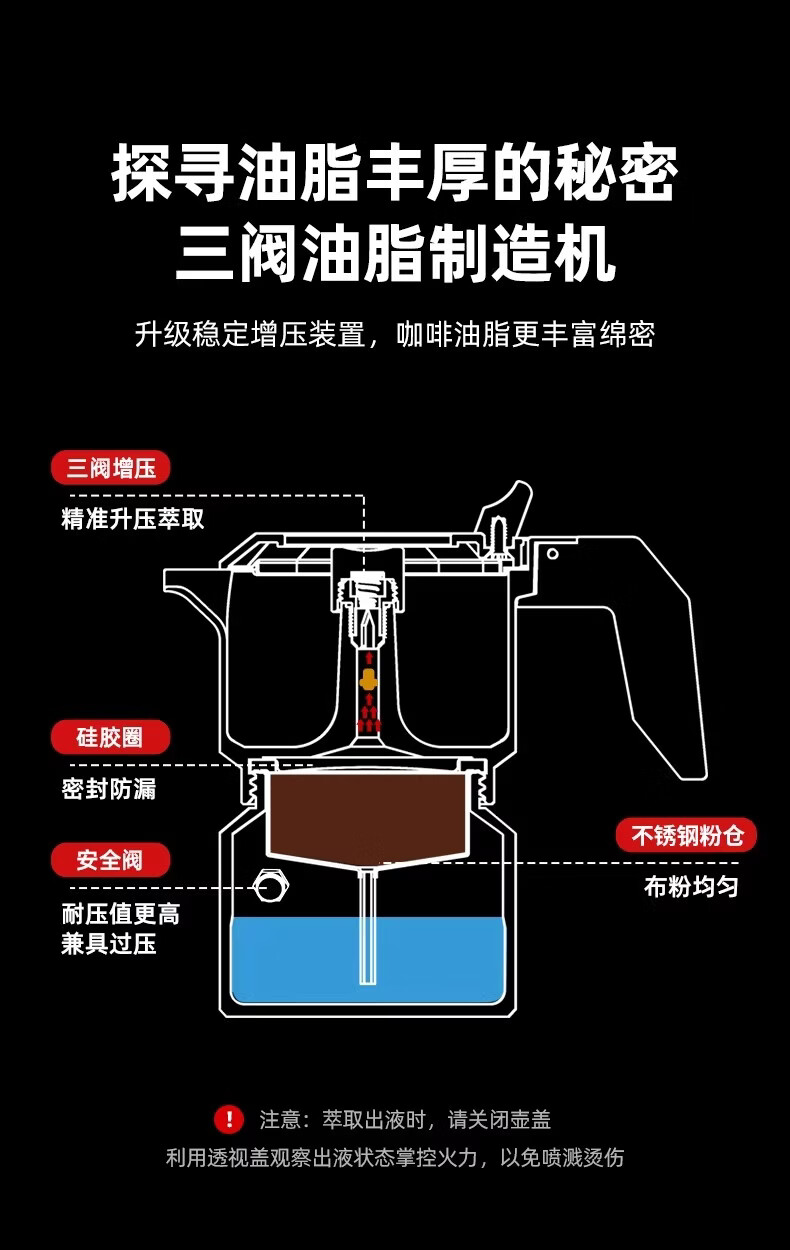 探寻油脂丰厚的秘密
三阀油脂制造机

升级稳定增压装置，咖啡油脂更丰富绵密

三阀增压
精准升压萃取

硅胶圈
密封防漏

安全阀
耐压值更高
兼具过压

不锈钢粉仓
布粉均匀

! 注意：萃取出液时，请关闭壶盖
利用透视盖观察出液状态掌控火力，以免喷溅烫伤