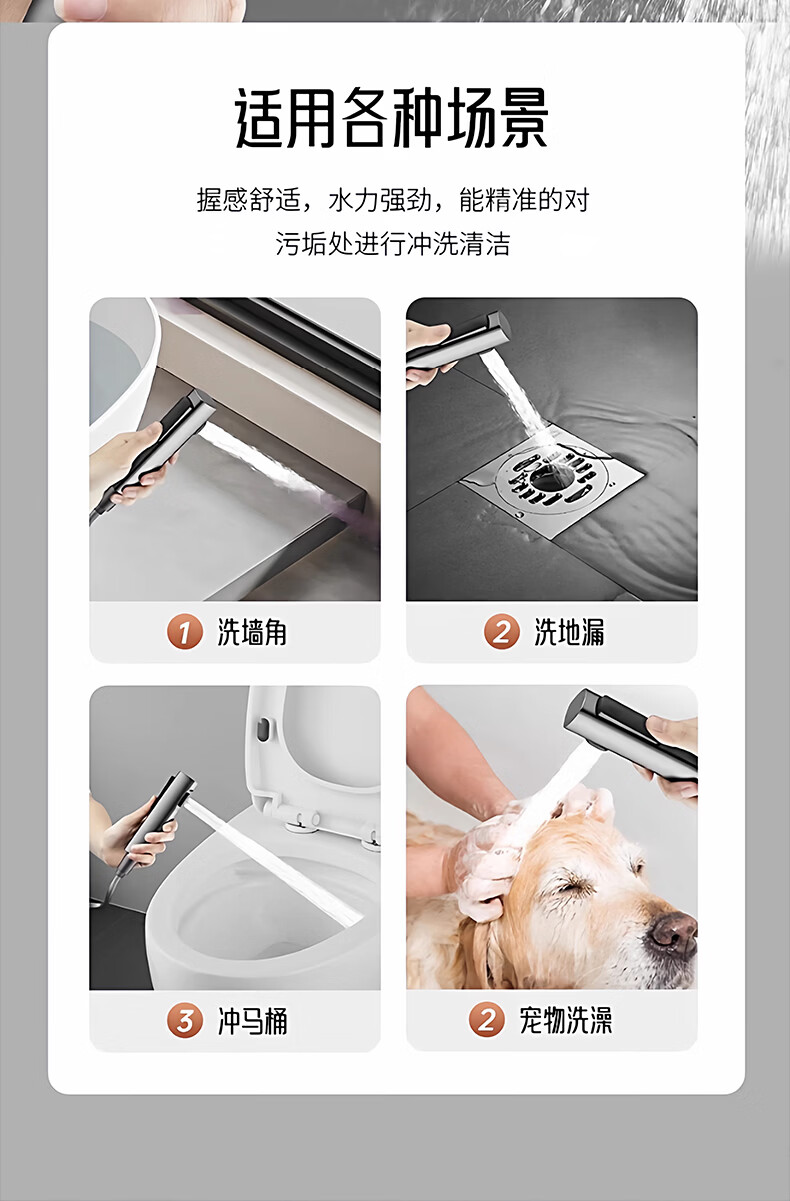 适用各种场景

握感舒适，水力强劲，能精准的对污垢处进行冲洗清洁

1 洗墙角

2 洗地漏

3 冲马桶

2 宠物洗澡