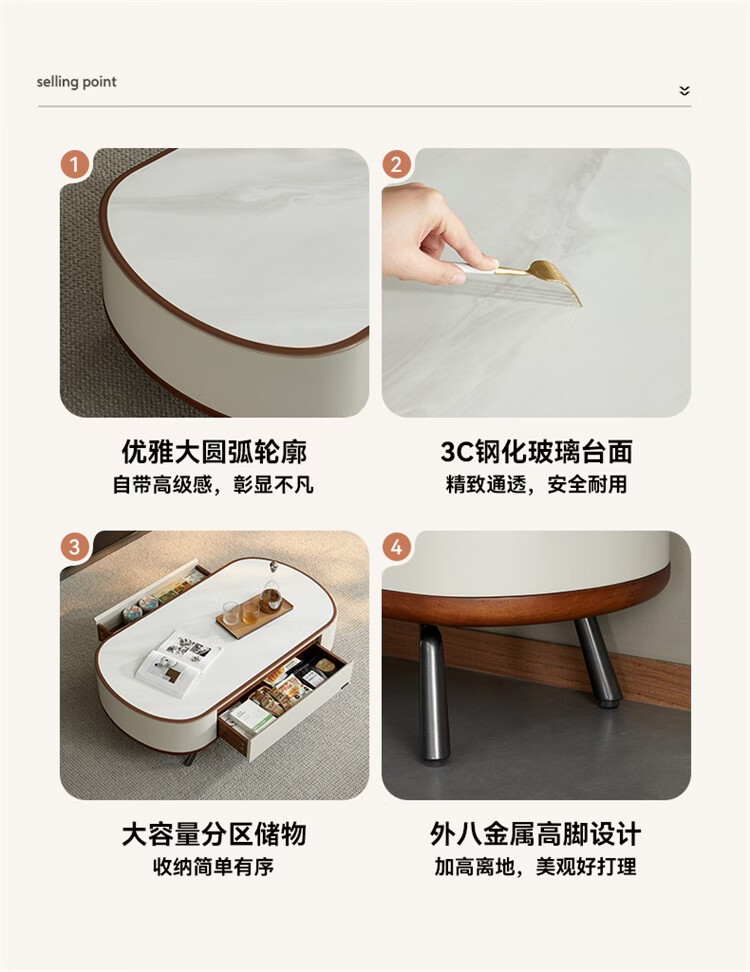 selling point

1

优雅大圆弧轮廓
自带高级感，彰显不凡

2

3C钢化玻璃台面
精致通透，安全耐用

3

大容量分区储物
收纳简单有序

4

外八金属高脚设计
加高离地，美观好打理