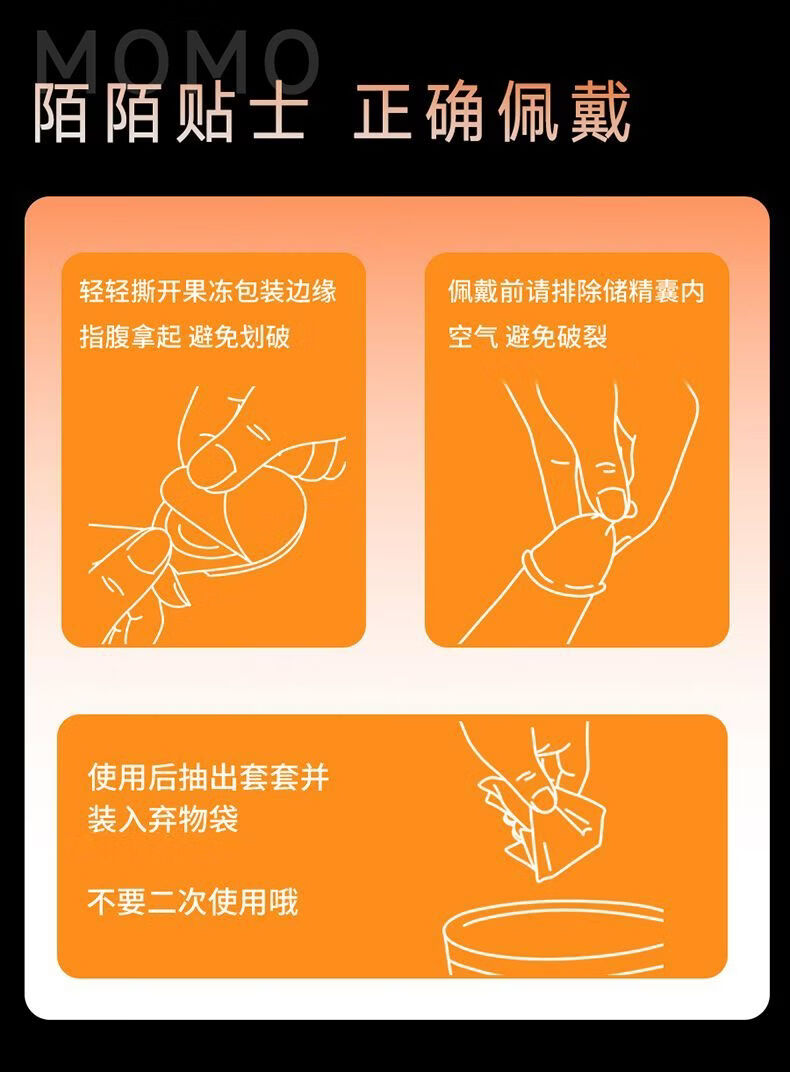 MOMO
陌陌贴士 正确佩戴

轻轻撕开果冻包装边缘
指腹拿起 避免划破

佩戴前请排除储精囊内
空气 避免破裂

使用后抽出套套并
装入弃物袋

不要二次使用哦