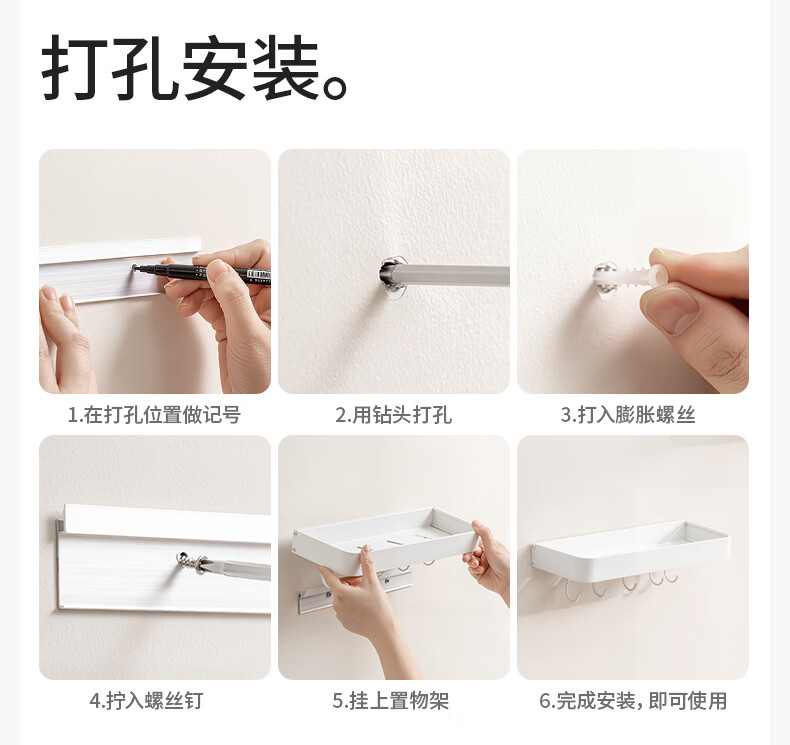 打孔安装。

1.在打孔位置做记号

2.用钻头打孔

3.打入膨胀螺丝

4.拧入螺丝钉

5.挂上置物架

6.完成安装，即可使用