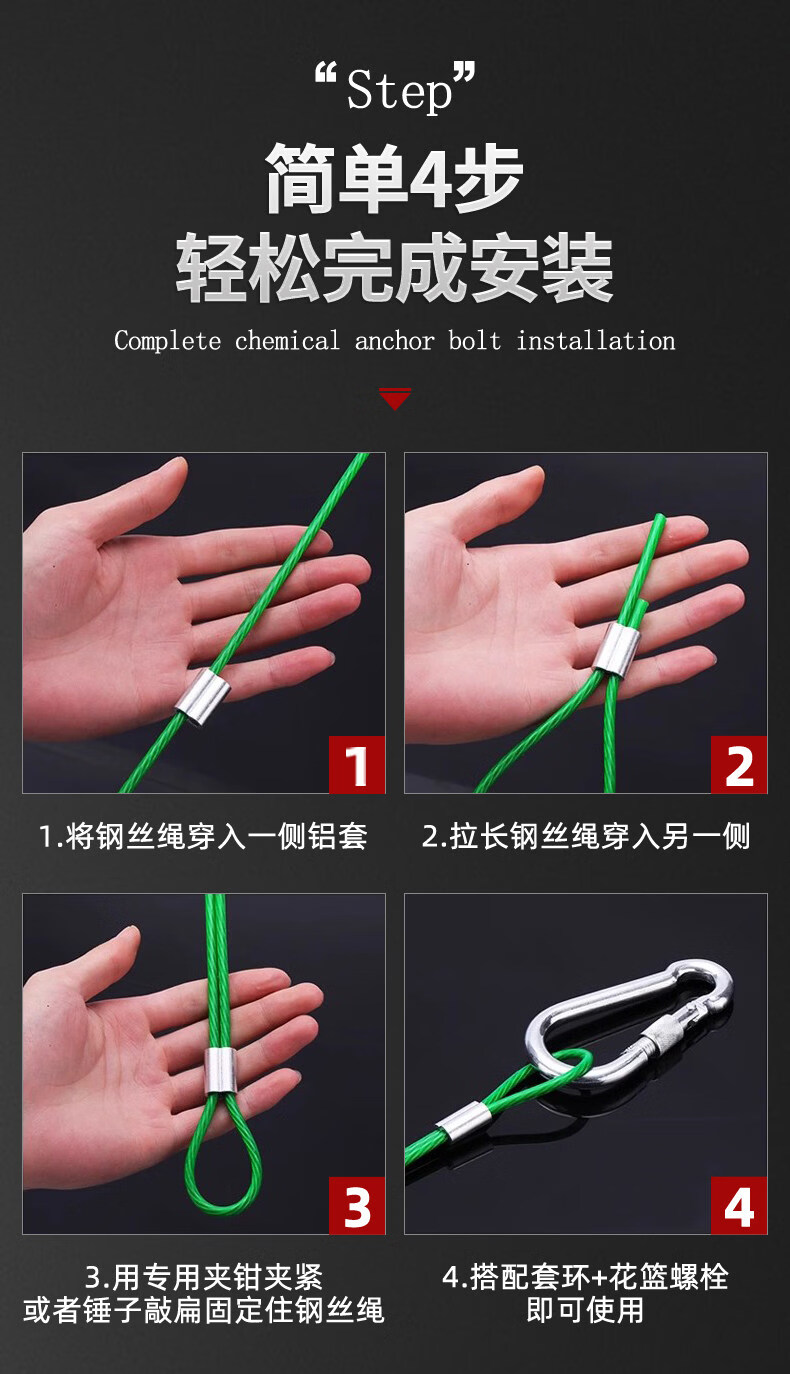 “Step”

简单4步
轻松完成安装

Complete chemical anchor bolt installation

1

1.将钢丝绳穿入一侧铝套

2

2.拉长钢丝绳穿入另一侧

3

3.用专用夹钳夹紧
或者锤子敲扁固定住钢丝绳

4

4.搭配套环+花篮螺栓
即可使用