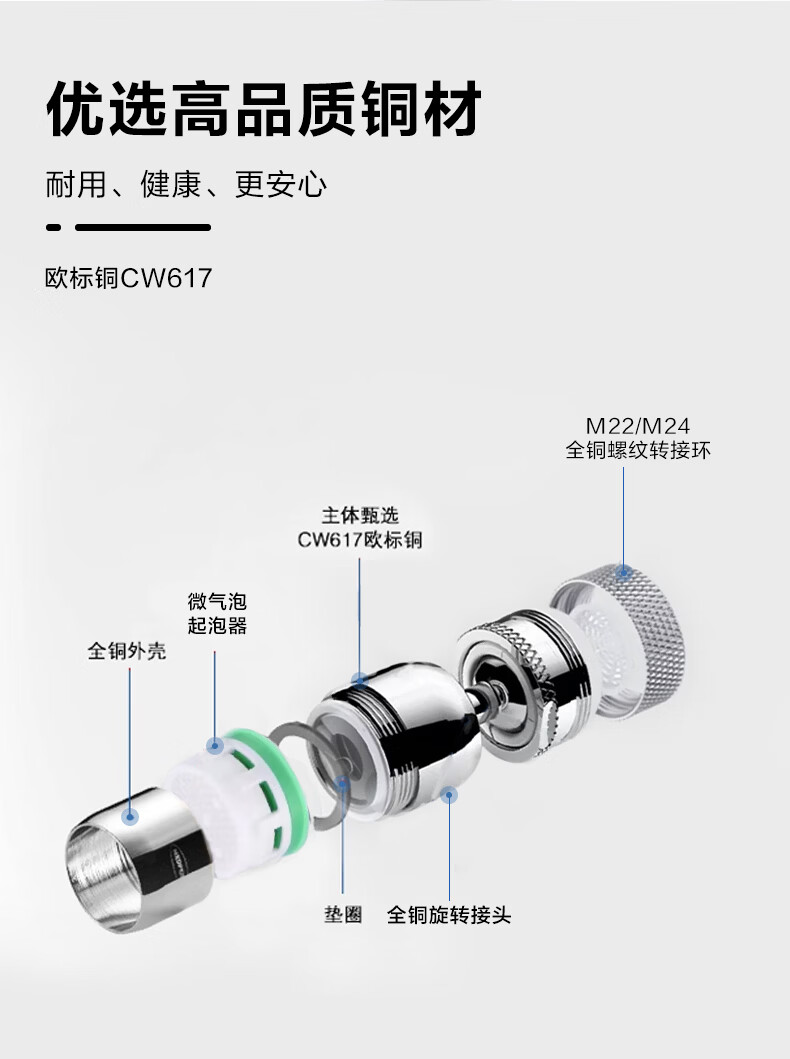 优选高品质铜材

耐用、健康、更安心

欧标铜CW617

M22/M24
全铜螺纹转接环

主体甄选
CW617欧标铜

微气泡
起泡器

全铜外壳

垫圈

全铜旋转接头