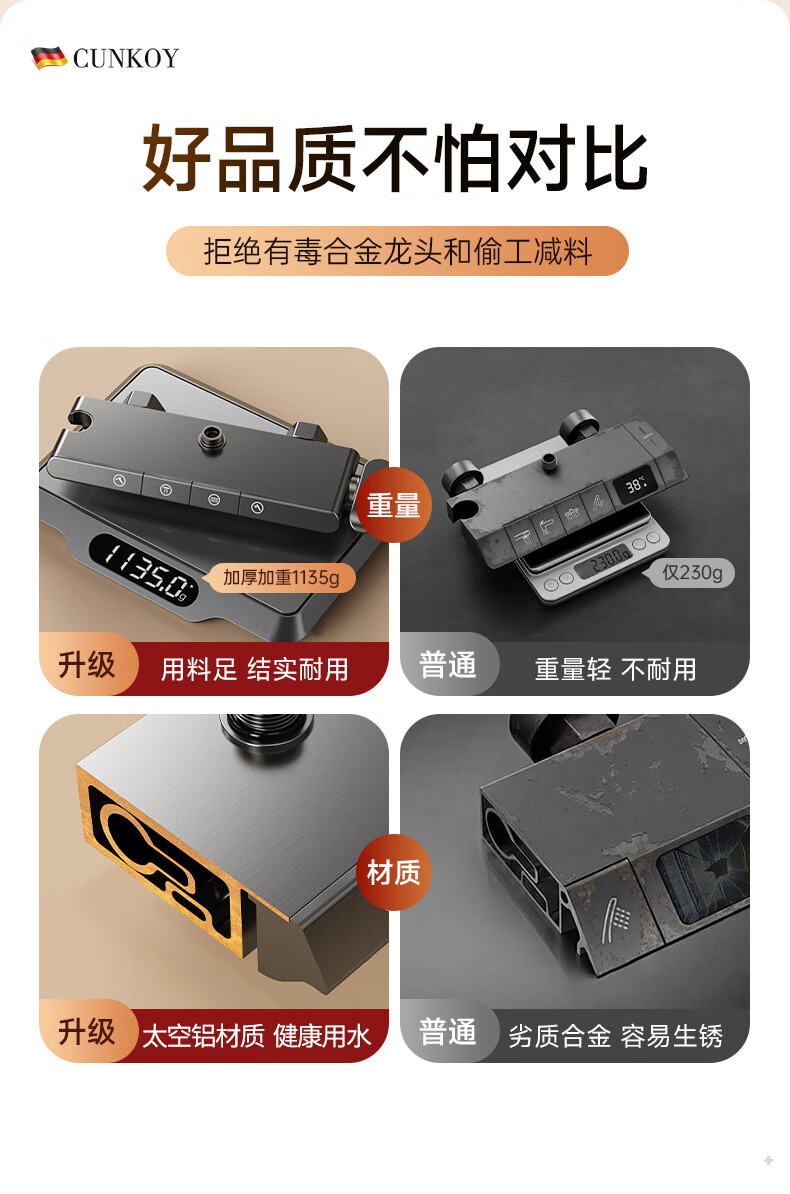 CUNKOY

好品质不怕对比

拒绝有毒合金龙头和偷工减料

1135.0g

加厚加重1135g

重量

38°

230.0g

仅230g

升级 用料足 结实耐用

普通 重量轻 不耐用

材质

升级 太空铝材质 健康用水

普通 劣质合金 容易生锈