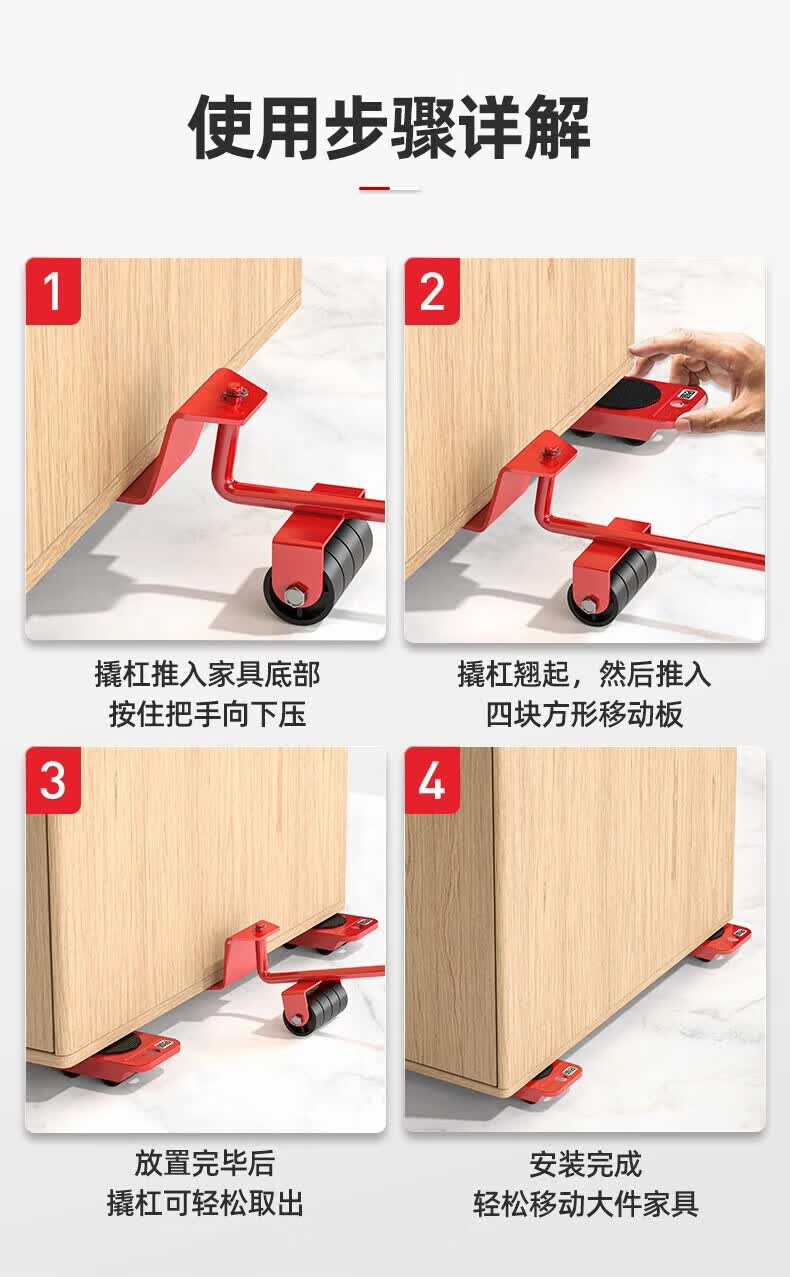 使用步骤详解

1

撬杠推入家具底部
按住把手向下压

2

撬杠翘起，然后推入
四块方形移动板

3

放置完毕后
撬杠可轻松取出

4

安装完成
轻松移动大件家具