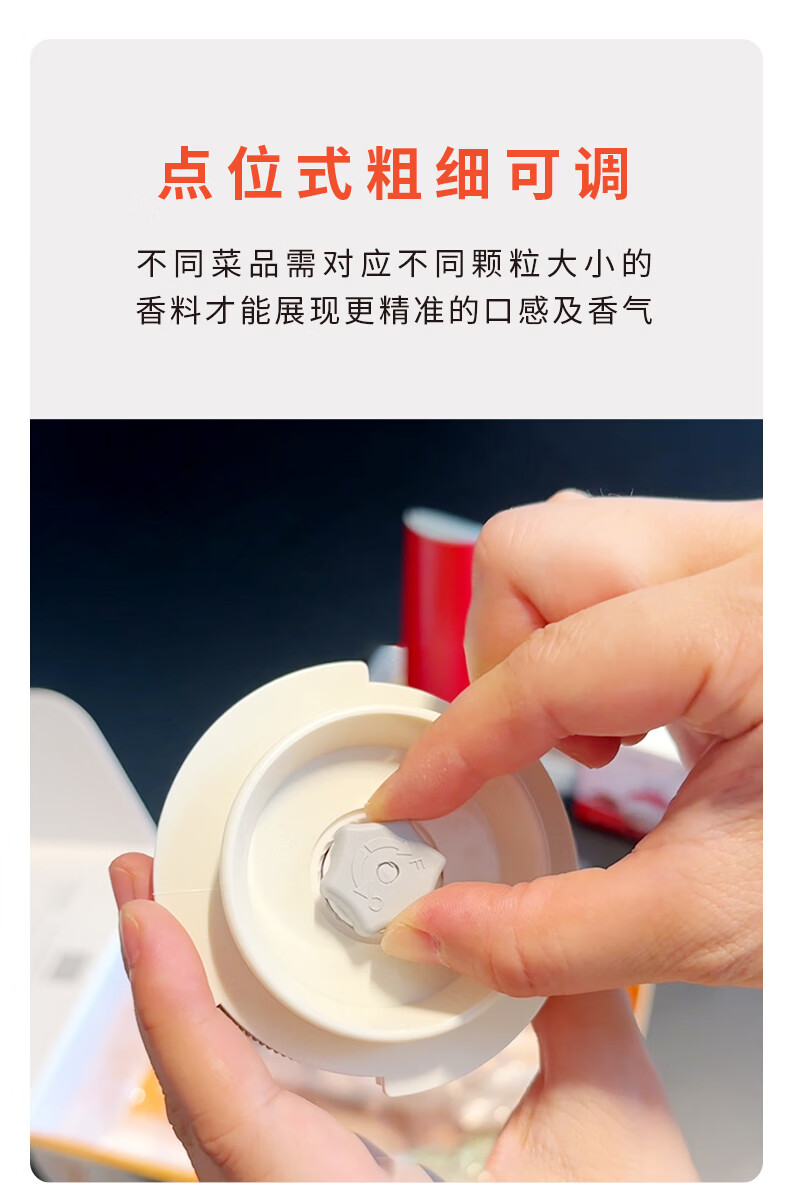 点位式粗细可调

不同菜品需对应不同颗粒大小的香料才能展现更精准的口感及香气

F
C