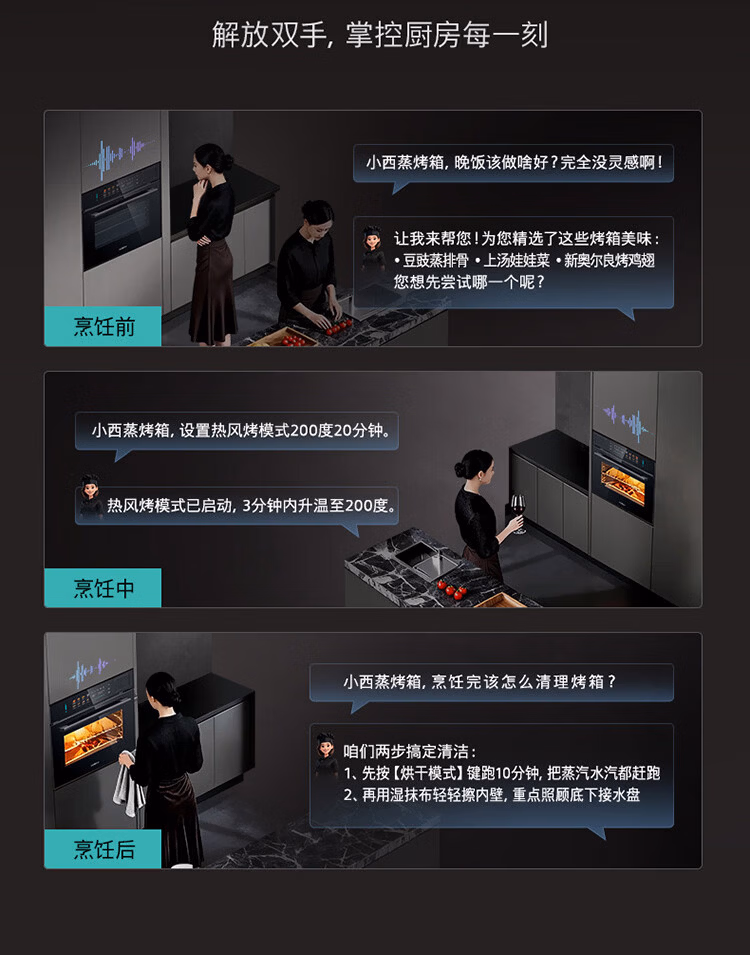 解放双手，掌控厨房每一刻

小西蒸烤箱，晚饭该做啥好？完全没灵感啊！

让我来帮您！为您精选了这些烤箱美味：
• 豆豉蒸排骨 • 上汤娃娃菜 • 新奥尔良烤鸡翅
您想先尝试哪一个呢？

烹饪前

小西蒸烤箱，设置热风烤模式200度20分钟。

热风烤模式已启动，3分钟内升温至200度。

烹饪中

小西蒸烤箱，烹饪完该怎么清理烤箱？

咱们两步搞定清洁：
1、先按【烘干模式】键跑10分钟，把蒸汽水汽都赶跑
2、再用湿抹布轻轻擦内壁，重点照顾底下接水盘

烹饪后