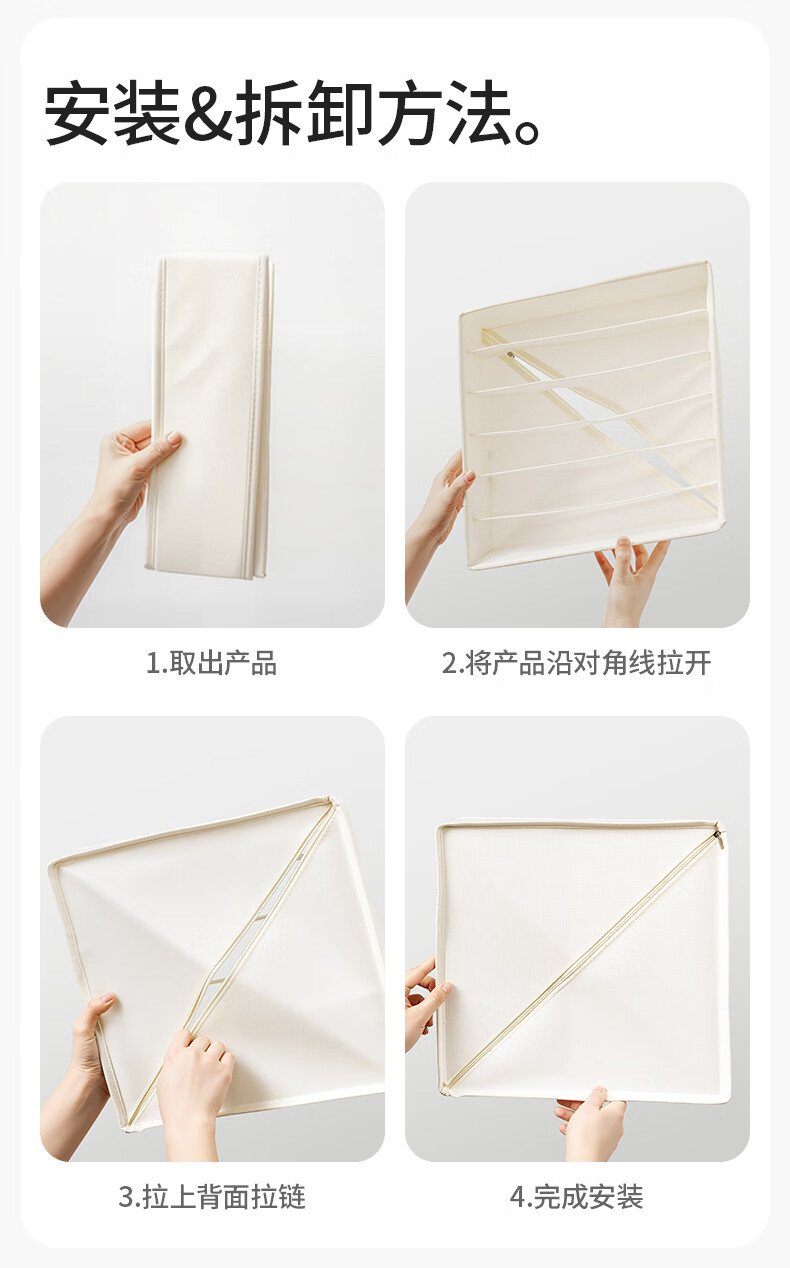 安装&拆卸方法。

1.取出产品

2.将产品沿对角线拉开

3.拉上背面拉链

4.完成安装