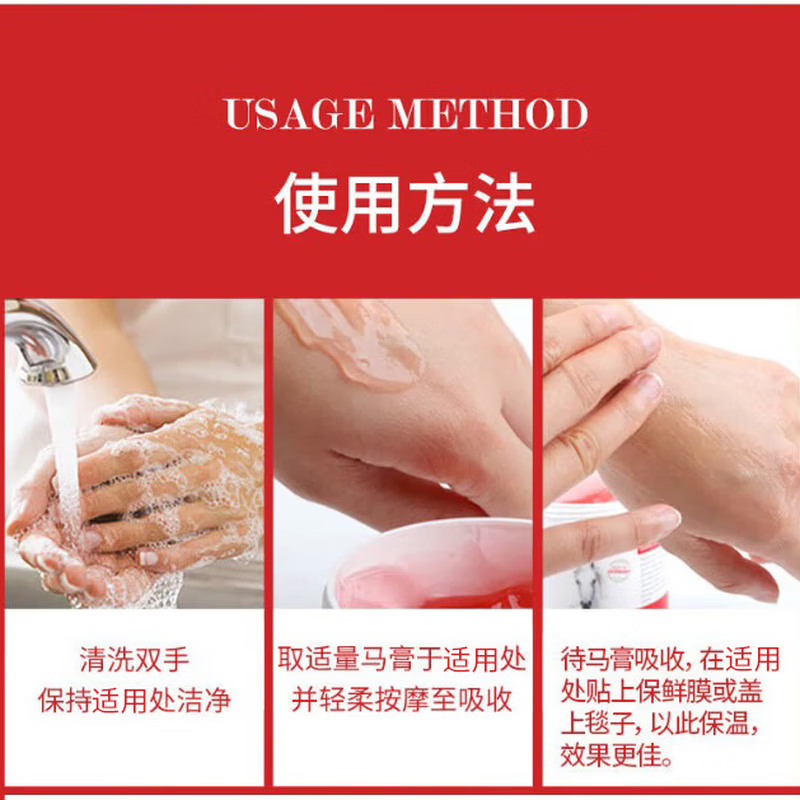 USAGE METHOD

使用方法

清洗双手
保持适用处洁净

取适量马膏于适用处
并轻柔按摩至吸收

待马膏吸收，在适用处贴上保鲜膜或盖上毯子，以此保温，效果更佳。