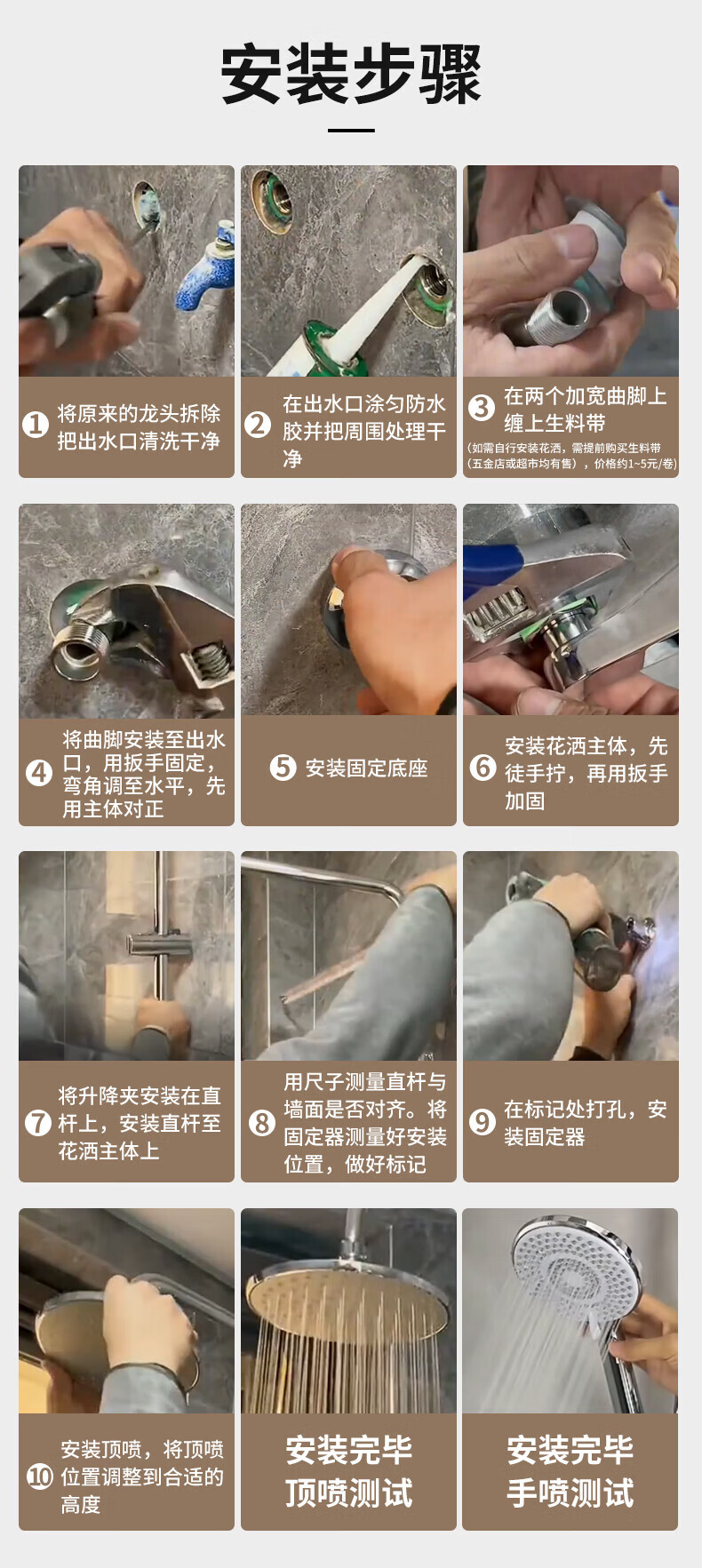 安装步骤

1 将原来的龙头拆除把出水口清洗干净

2 在出水口涂匀防水胶并把周围处理干净

3 在两个加宽曲脚上缠上生料带
(如需自行安装花洒，需提前购买生料带（五金店或超市均有售），价格约1~5元/卷)

4 将曲脚安装至出水口，用扳手固定，弯角调至水平，先用主体对正

5 安装固定底座

6 安装花洒主体，先徒手拧，再用扳手加固

7 将升降夹安装在直杆上，安装直杆至花洒主体上

8 用尺子测量直杆与墙面是否对齐。将固定器测量好安装位置，做好标记

9 在标记处打孔，安装固定器

10 安装顶喷，将顶喷位置调整到合适的高度

安装完毕
顶喷测试

安装完毕
手喷测试