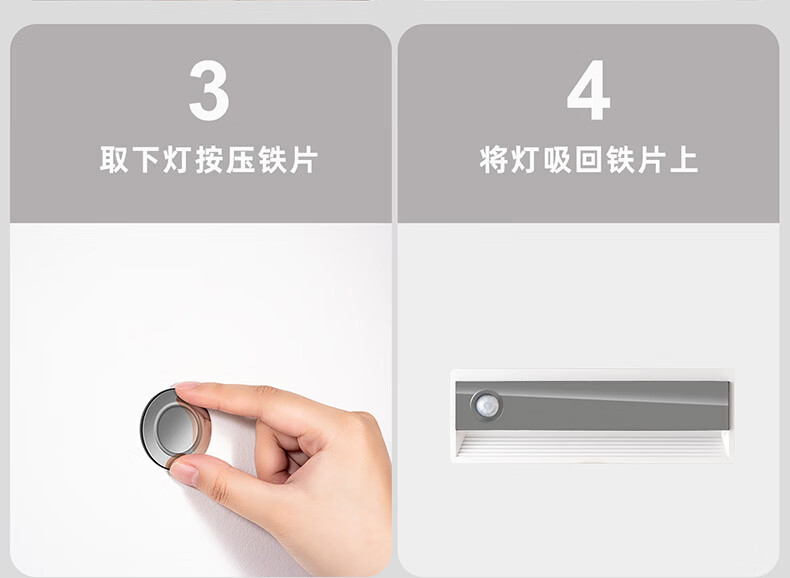 3
取下灯按压铁片

4
将灯吸回铁片上