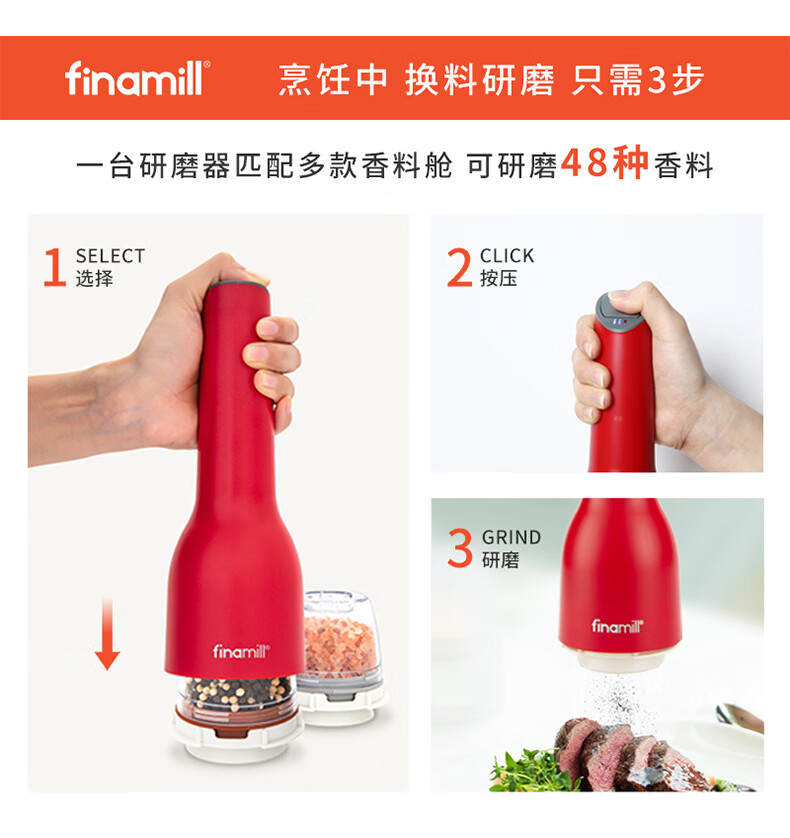 finamill® 烹饪中 换料研磨 只需3步

一台研磨器匹配多款香料舱 可研磨48种香料

1 SELECT 选择

finamill®

2 CLICK 按压

3 GRIND 研磨

finamill®