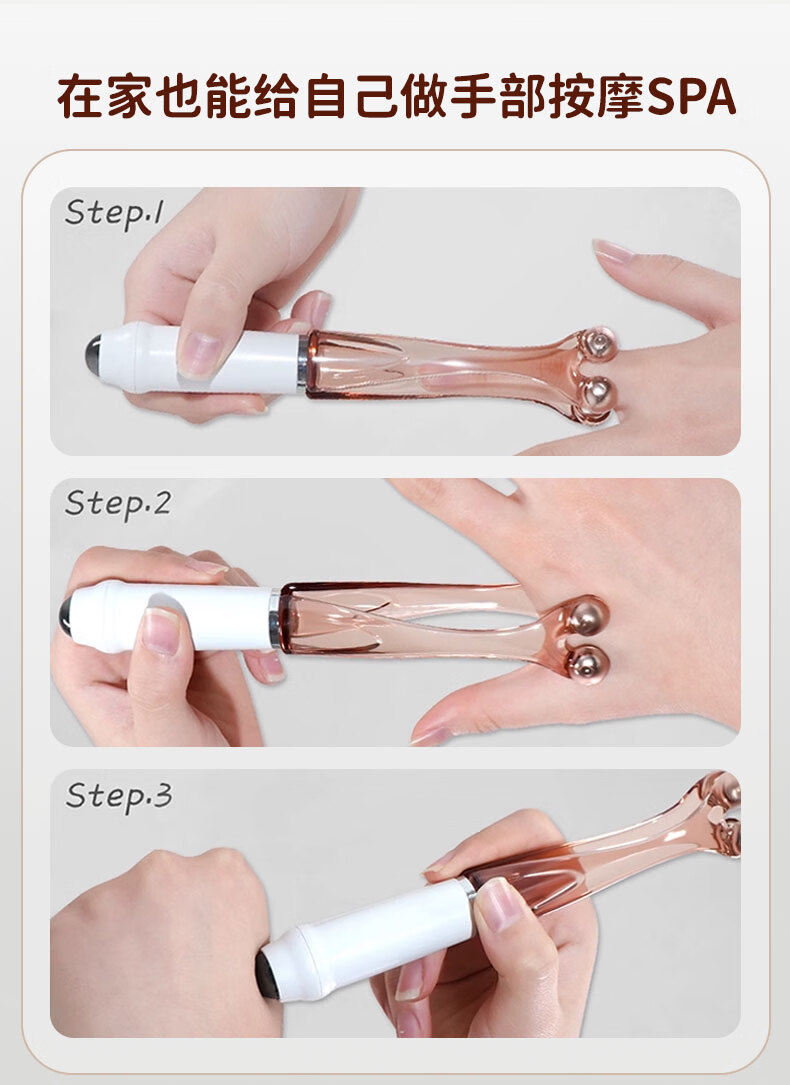 在家也能给自己做手部按摩SPA

Step.1

Step.2

Step.3