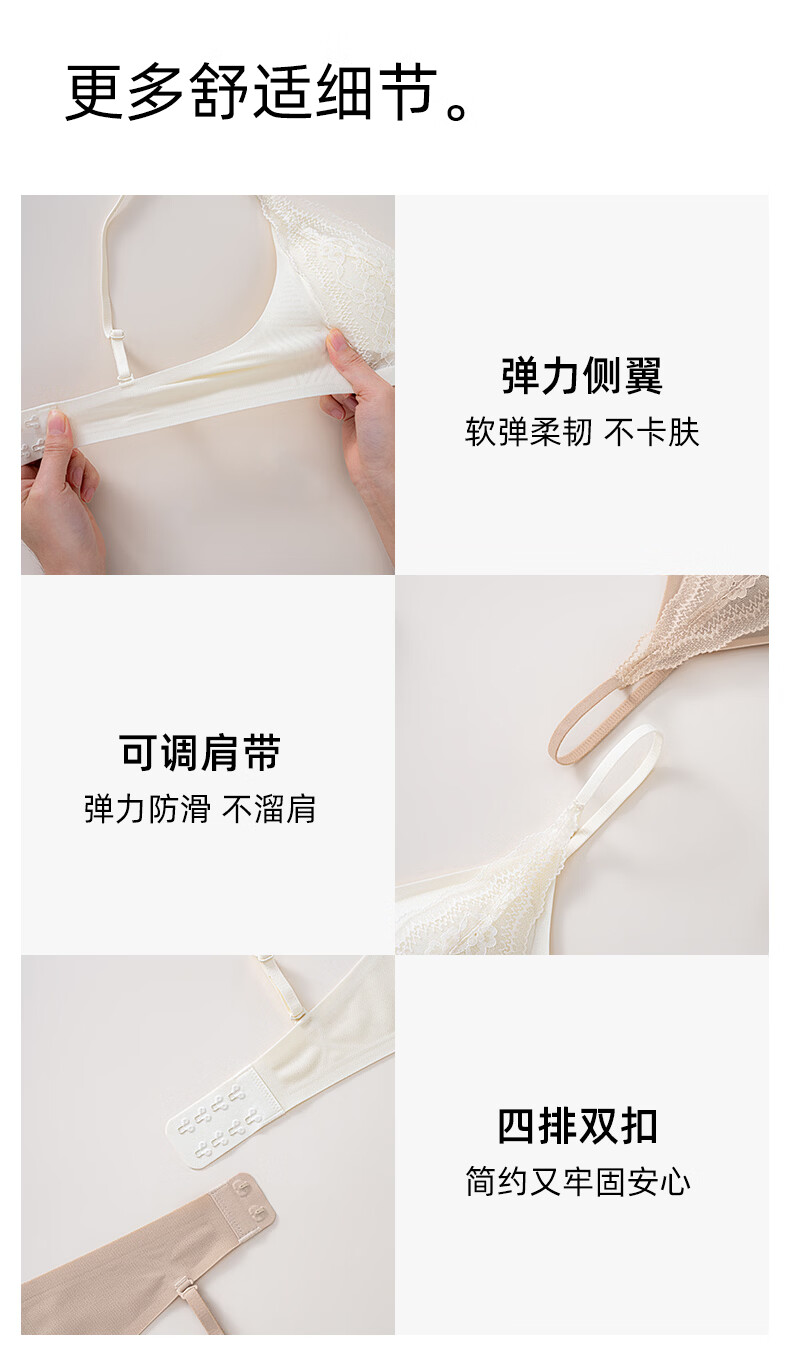 更多舒适细节。

弹力侧翼
软弹柔韧 不卡肤

可调肩带
弹力防滑 不溜肩

四排双扣
简约又牢固安心