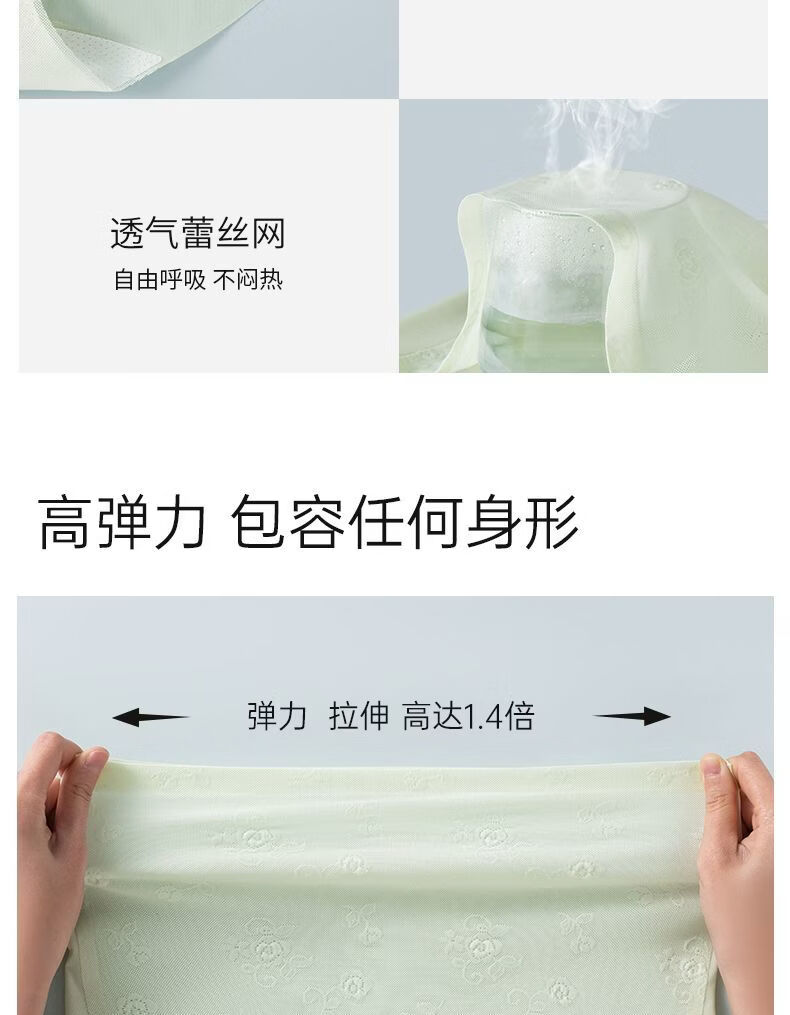 透气蕾丝网
自由呼吸 不闷热

高弹力 包容任何身形

弹力 拉伸 高达1.4倍