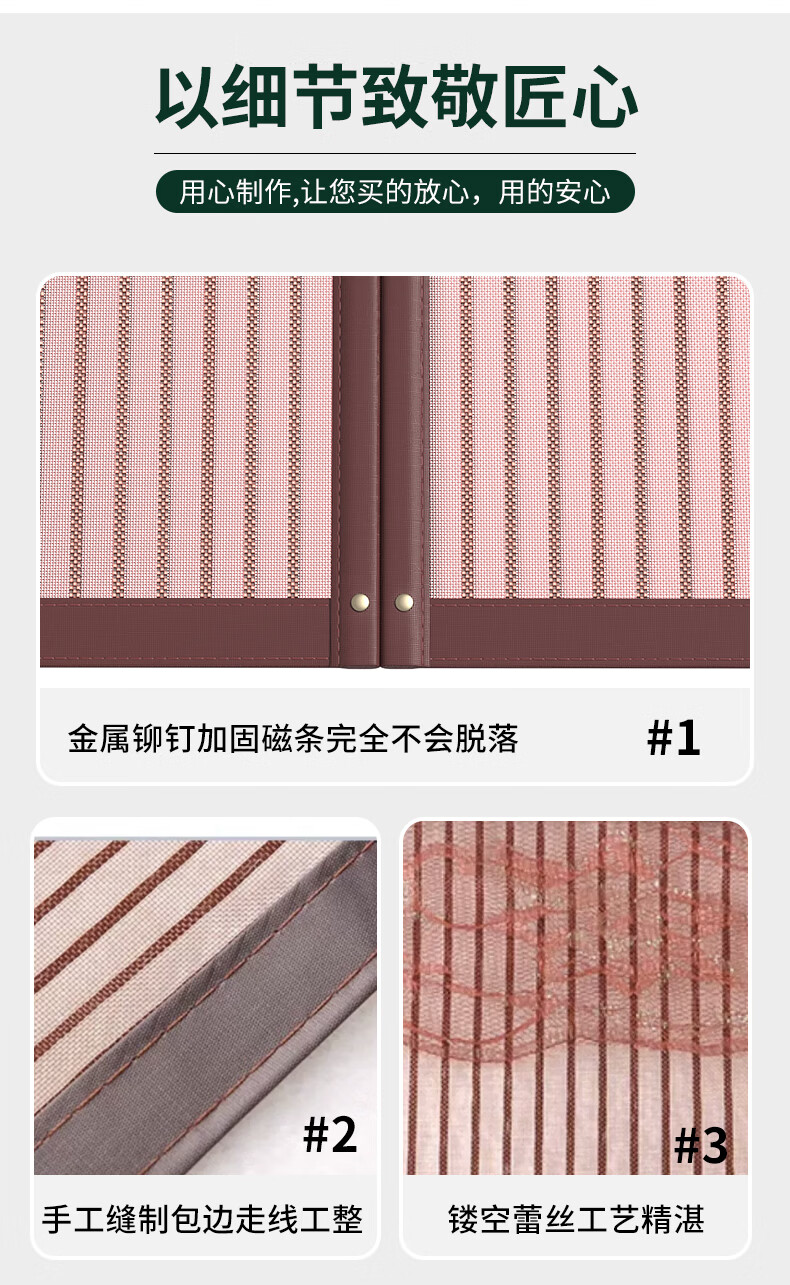 以细节致敬匠心

用心制作,让您买的放心，用的安心

金属铆钉加固磁条完全不会脱落

#1

#2

手工缝制包边走线工整

#3

镂空蕾丝工艺精湛