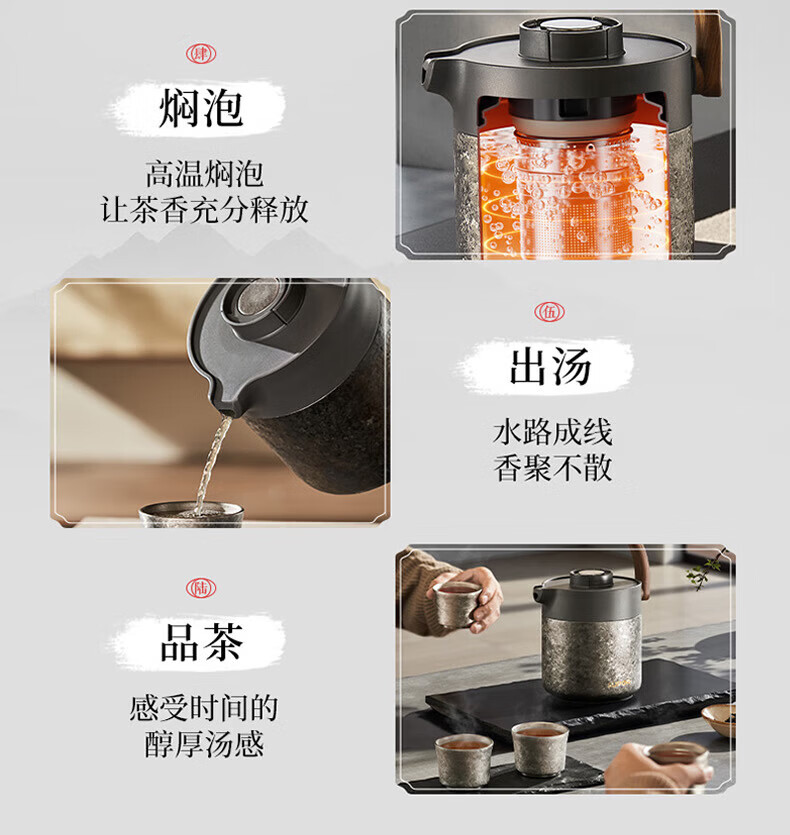 肆

焖泡

高温焖泡
让茶香充分释放

伍

出汤

水路成线
香聚不散

陆

品茶

感受时间的
醇厚汤感