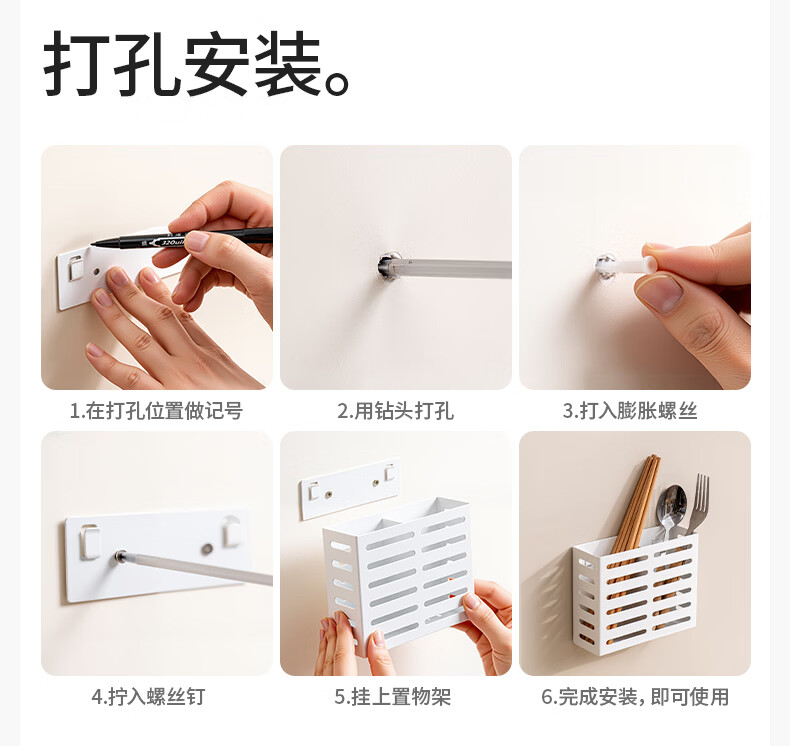 打孔安装。

1.在打孔位置做记号

2.用钻头打孔

3.打入膨胀螺丝

4.拧入螺丝钉

5.挂上置物架

6.完成安装，即可使用