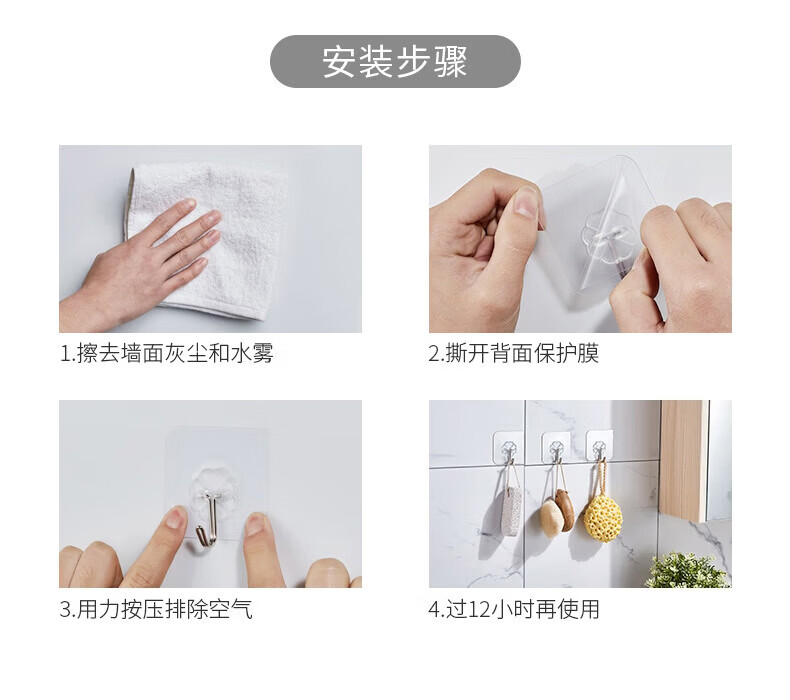 安装步骤

1.擦去墙面灰尘和水雾

2.撕开背面保护膜

3.用力按压排除空气

4.过12小时再使用