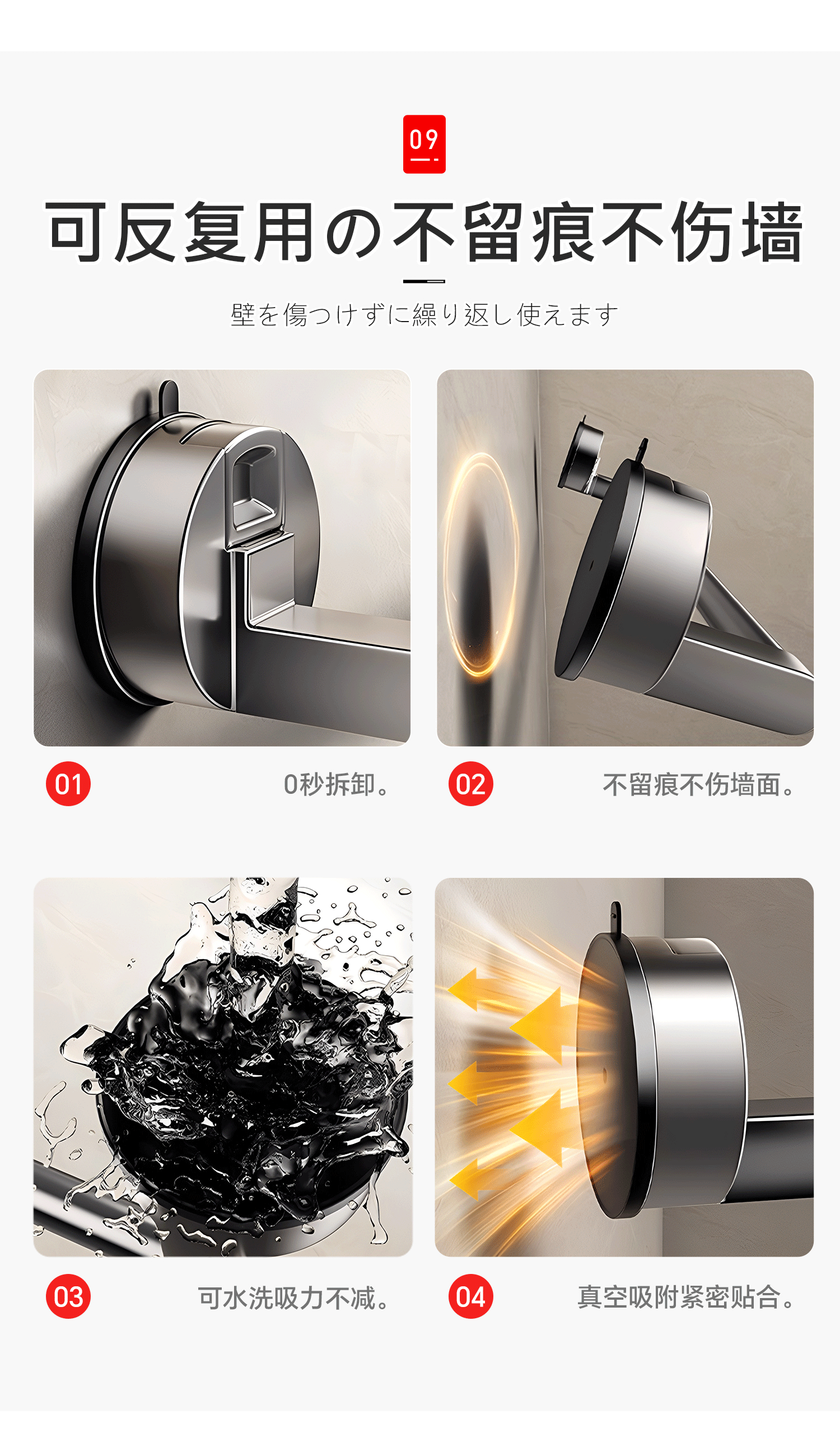 09

可反复用の不留痕不伤墙

壁を傷つけずに繰り返し使えます

01 0秒拆卸。

02 不留痕不伤墙面。

03 可水洗吸力不减。

04 真空吸附紧密贴合。