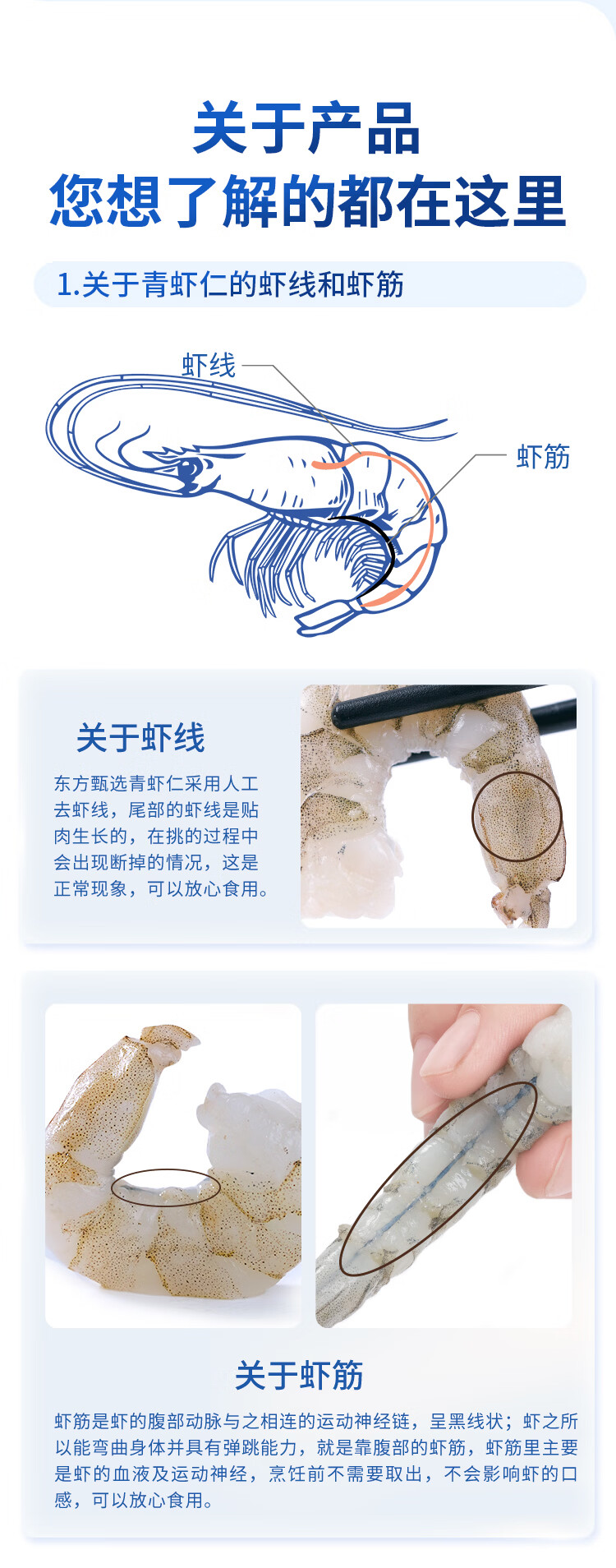 关于产品
您想了解的都在这里

1.关于青虾仁的虾线和虾筋

虾线

虾筋

关于虾线

东方甄选青虾仁采用人工去虾线，尾部的虾线是贴肉生长的，在挑的过程中会出现断掉的情况，这是正常现象，可以放心食用。

关于虾筋

虾筋是虾的腹部动脉与之相连的运动神经链，呈黑线状；虾之所以能弯曲身体并具有弹跳能力，就是靠腹部的虾筋，虾筋里主要是虾的血液及运动神经，烹饪前不需要取出，不会影响虾的口感，可以放心食用。