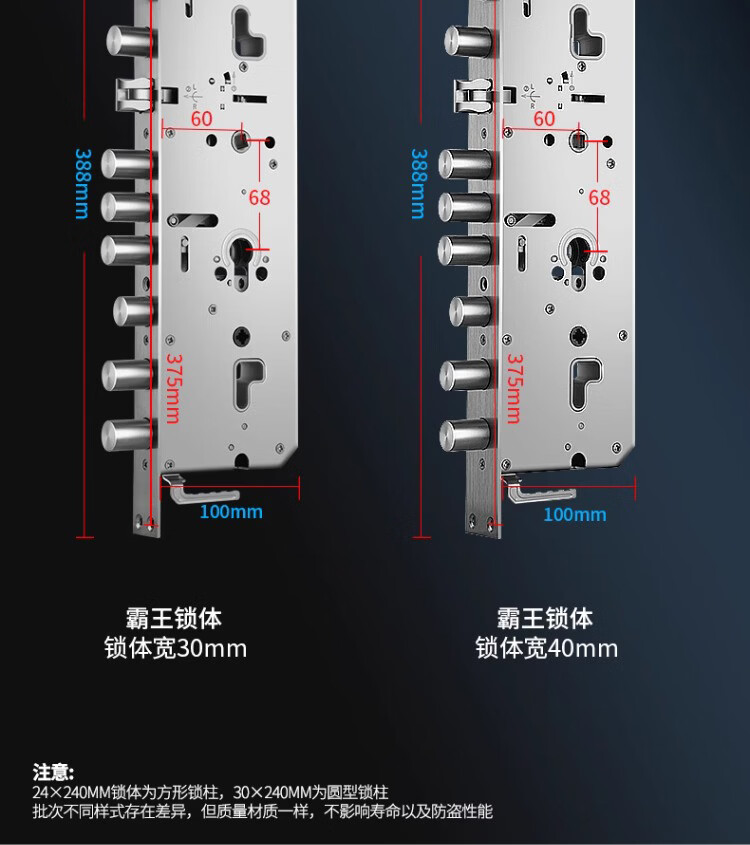 388mm
60
68
375mm
100mm

388mm
60
68
375mm
100mm

霸王锁体
锁体宽30mm

霸王锁体
锁体宽40mm

注意:
24×240MM锁体为方形锁柱，30×240MM为圆型锁柱
批次不同样式存在差异，但质量材质一样，不影响寿命以及防盗性能