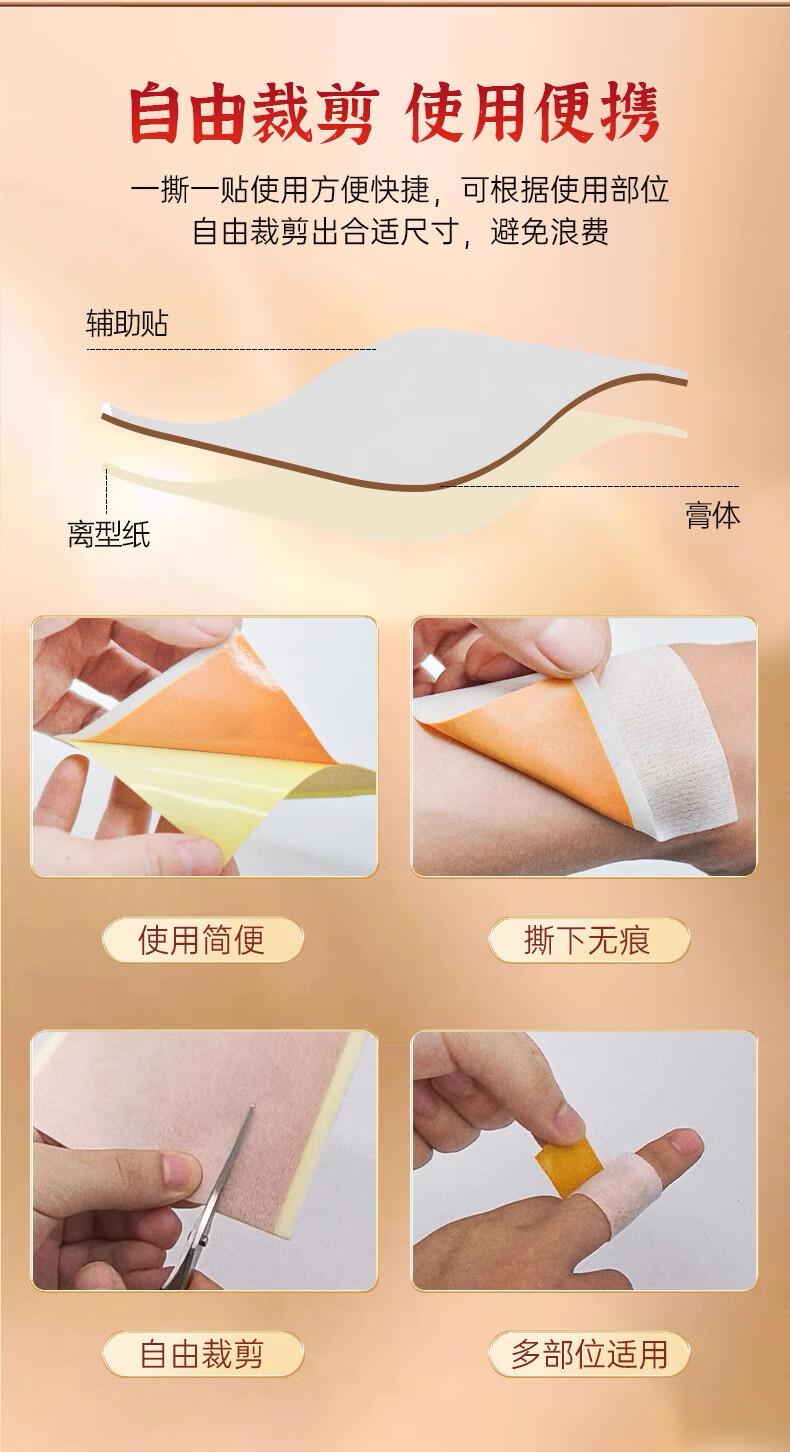 自由裁剪 使用便携

一撕一贴使用方便快捷，可根据使用部位自由裁剪出合适尺寸，避免浪费

辅助贴

离型纸

膏体

使用简便

撕下无痕

自由裁剪

多部位适用