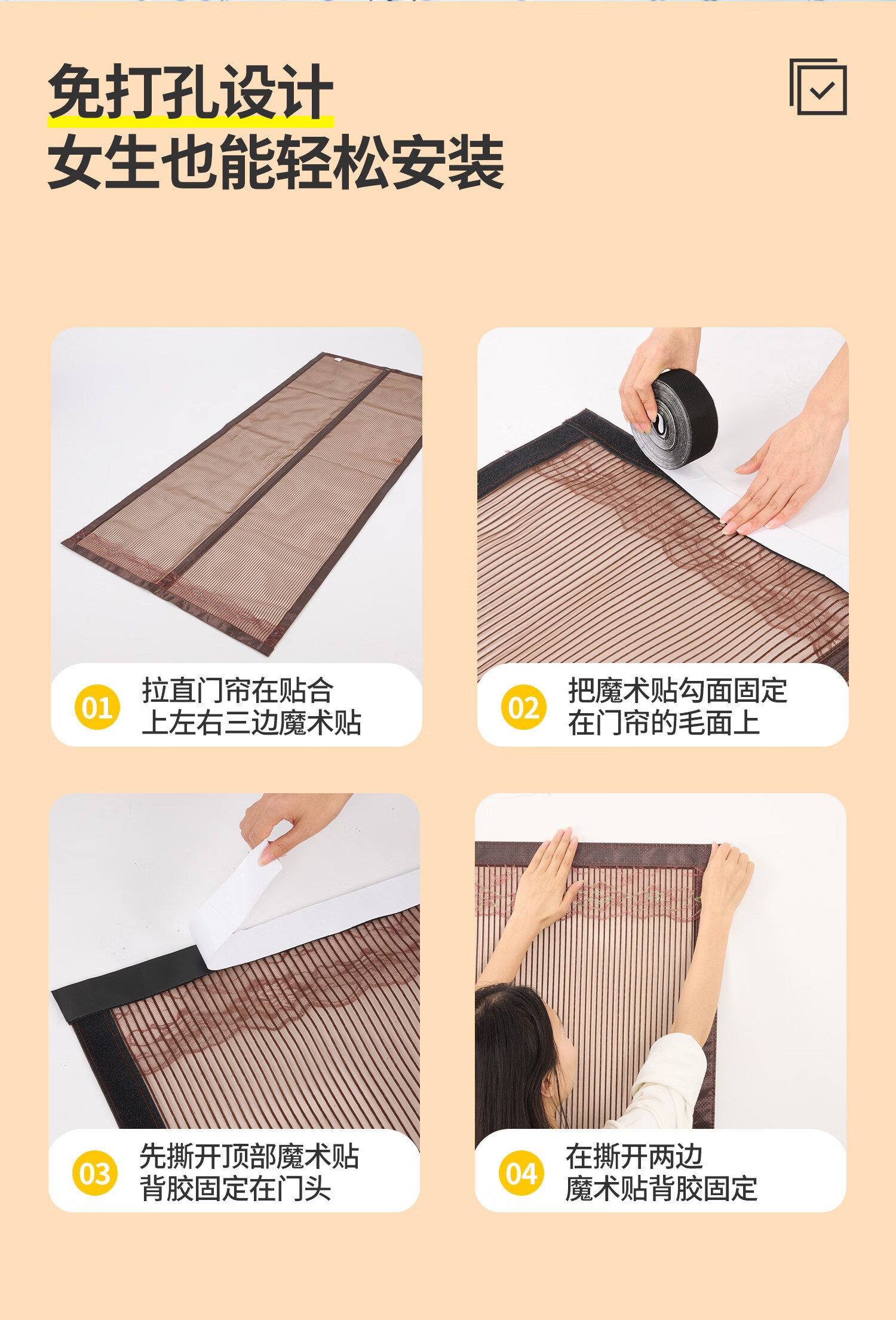 免打孔设计
女生也能轻松安装

01 拉直门帘在贴合上左右三边魔术贴

02 把魔术贴勾面固定在门帘的毛面上

03 先撕开顶部魔术贴背胶固定在门头

04 在撕开两边魔术贴背胶固定