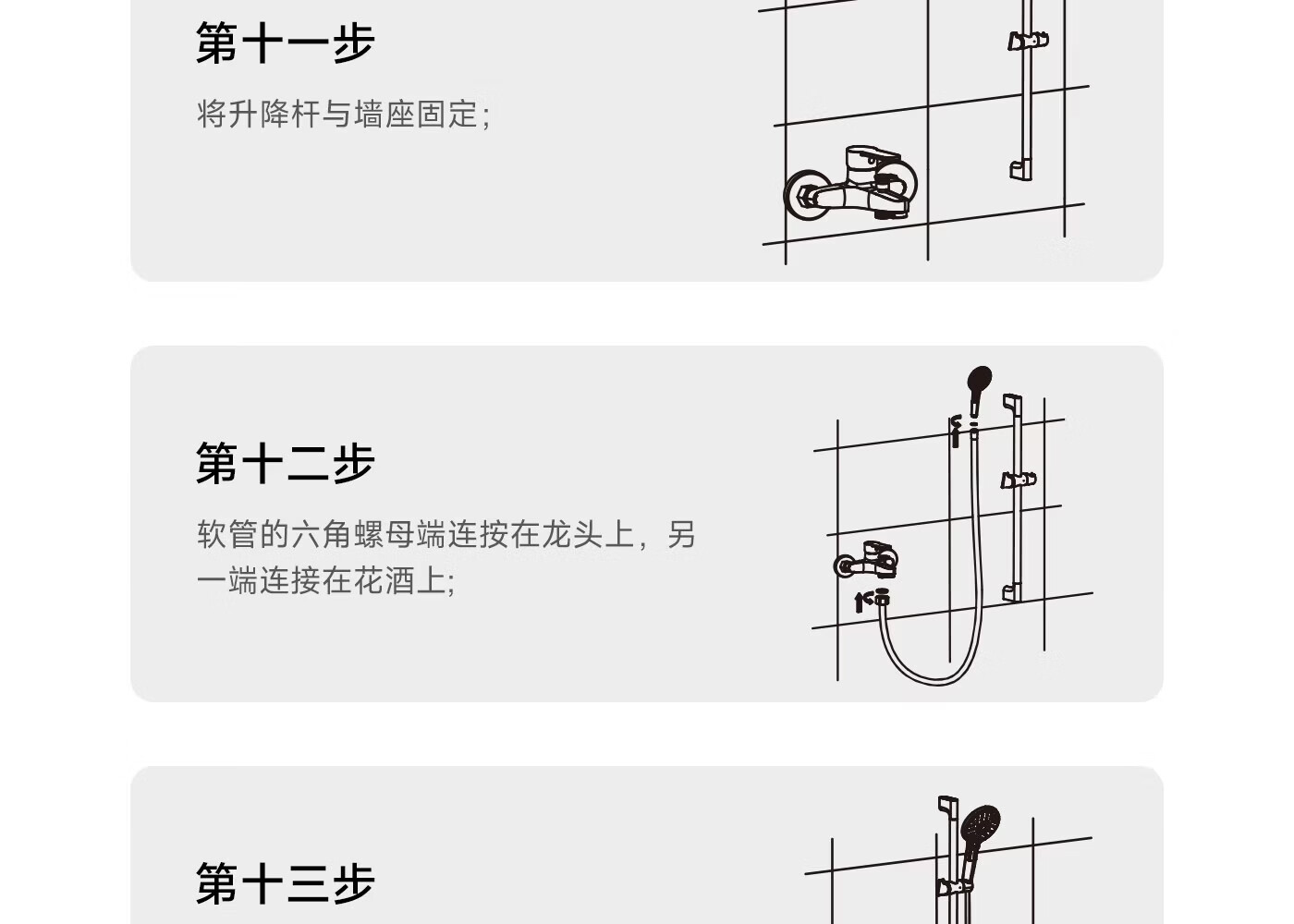 第十一步

将升降杆与墙座固定;

第十二步

软管的六角螺母端连按在龙头上，另一端连接在花酒上;

第十三步