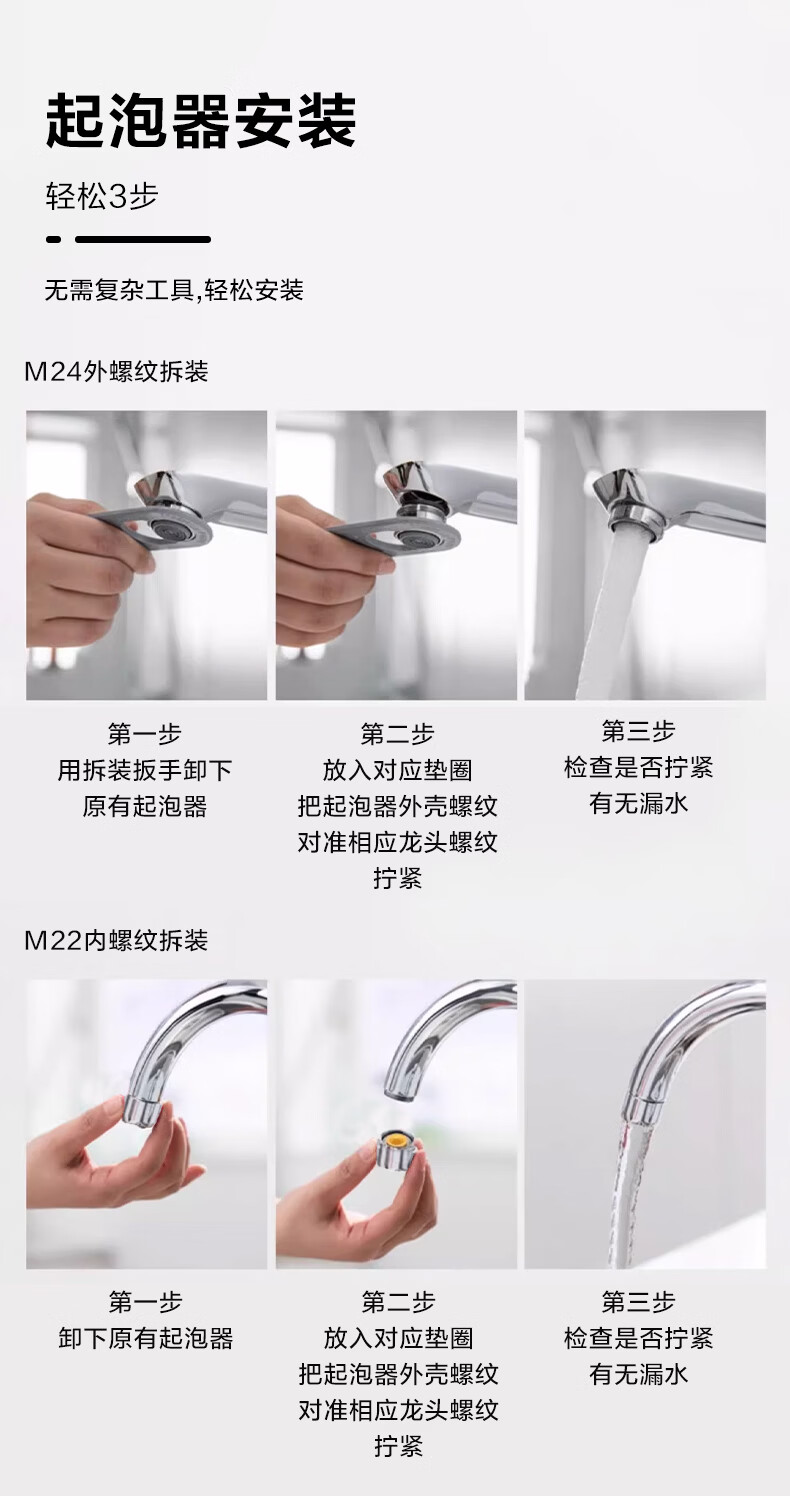 起泡器安装

轻松3步

无需复杂工具,轻松安装

M24外螺纹拆装

第一步
用拆装扳手卸下
原有起泡器

第二步
放入对应垫圈
把起泡器外壳螺纹
对准相应龙头螺纹
拧紧

第三步
检查是否拧紧
有无漏水

M22内螺纹拆装

第一步
卸下原有起泡器

第二步
放入对应垫圈
把起泡器外壳螺纹
对准相应龙头螺纹
拧紧

第三步
检查是否拧紧
有无漏水