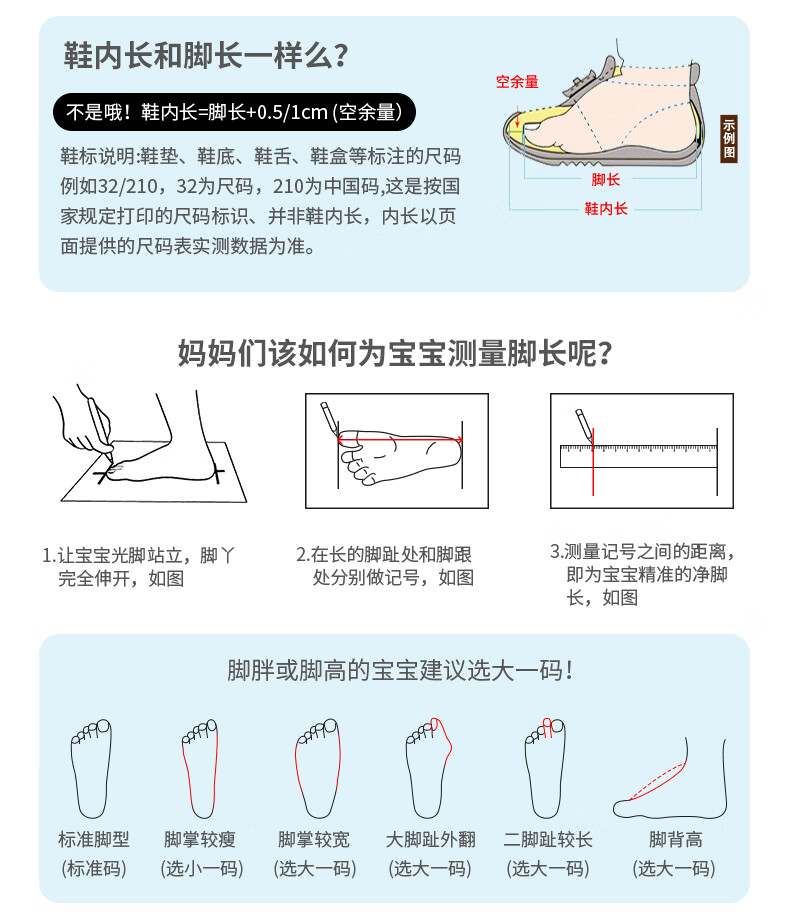 鞋内长和脚长一样么?

不是哦！鞋内长=脚长+0.5/1cm (空余量)

鞋标说明:鞋垫、鞋底、鞋舌、鞋盒等标注的尺码例如32/210，32为尺码，210为中国码,这是按国家规定打印的尺码标识、并非鞋内长，内长以页面提供的尺码表实测数据为准。

空余量

脚长

鞋内长

示例图

妈妈们该如何为宝宝测量脚长呢?

1.让宝宝光脚站立，脚丫完全伸开，如图

2.在长的脚趾处和脚跟处分别做记号，如图

3.测量记号之间的距离，即为宝宝精准的净脚长，如图

脚胖或脚高的宝宝建议选大一码!

标准脚型
(标准码)

脚掌较瘦
(选小一码)

脚掌较宽
(选大一码)

大脚趾外翻
(选大一码)

二脚趾较长
(选大一码)

脚背高
(选大一码)