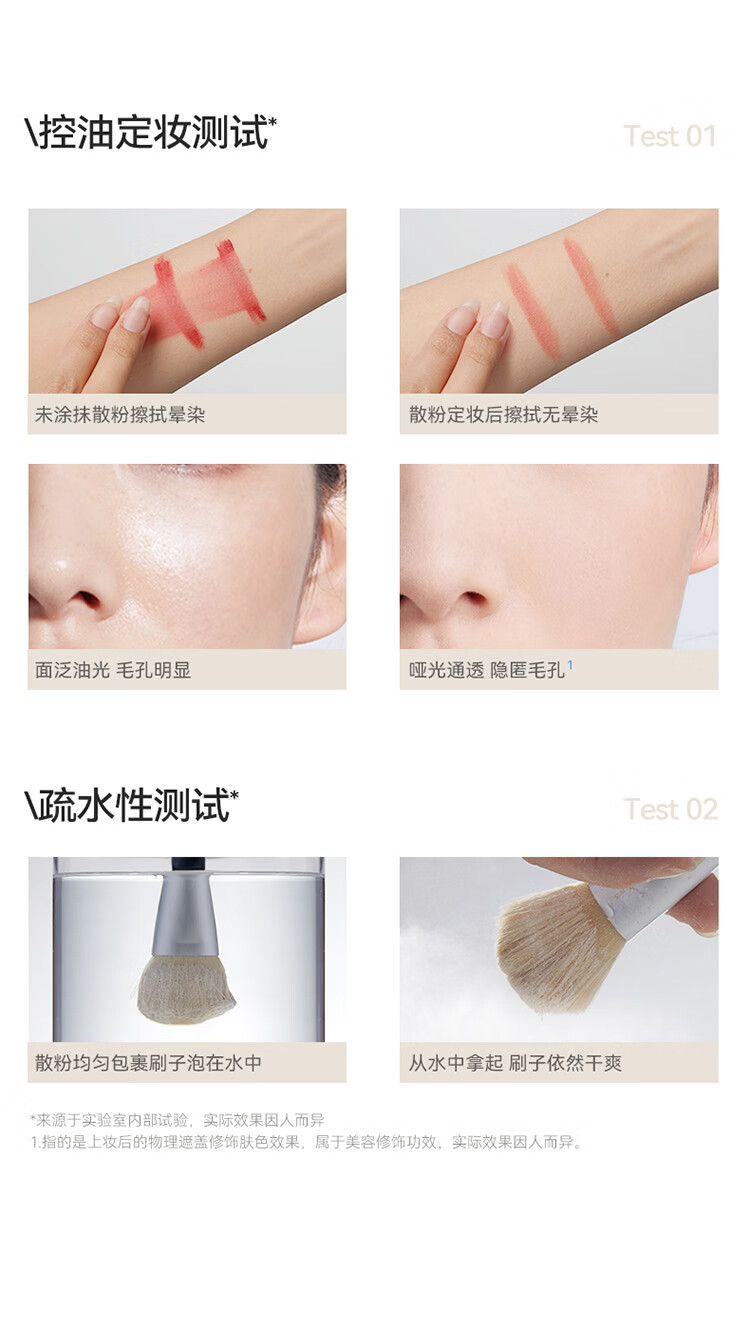 \控油定妆测试*

Test 01

未涂抹散粉擦拭晕染

散粉定妆后擦拭无晕染

面泛油光 毛孔明显

哑光通透 隐匿毛孔$^1$

\疏水性测试*

Test 02

散粉均匀包裹刷子泡在水中

从水中拿起 刷子依然干爽

*来源于实验室内部试验，实际效果因人而异
1.指的是上妆后的物理遮盖修饰肤色效果，属于美容修饰功效，实际效果因人而异。