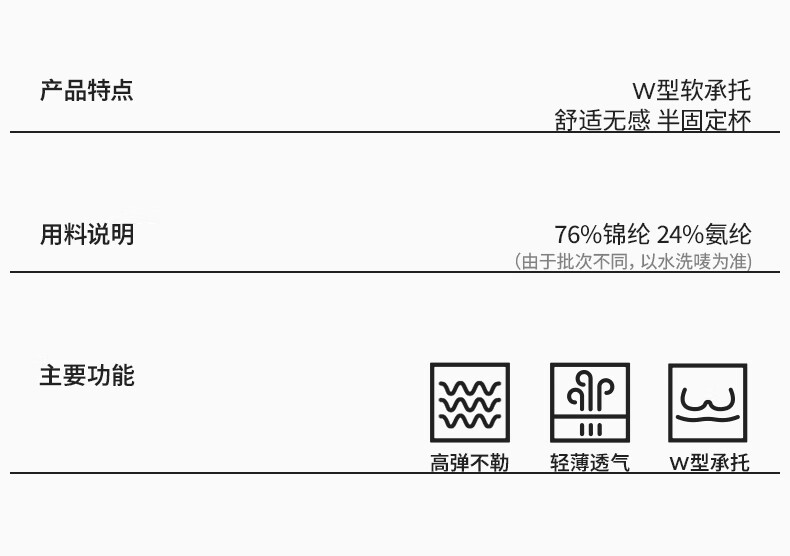 产品特点

W型软承托
舒适无感 半固定杯

用料说明

76%锦纶 24%氨纶
(由于批次不同，以水洗唛为准)

主要功能

高弹不勒 轻薄透气 W型承托