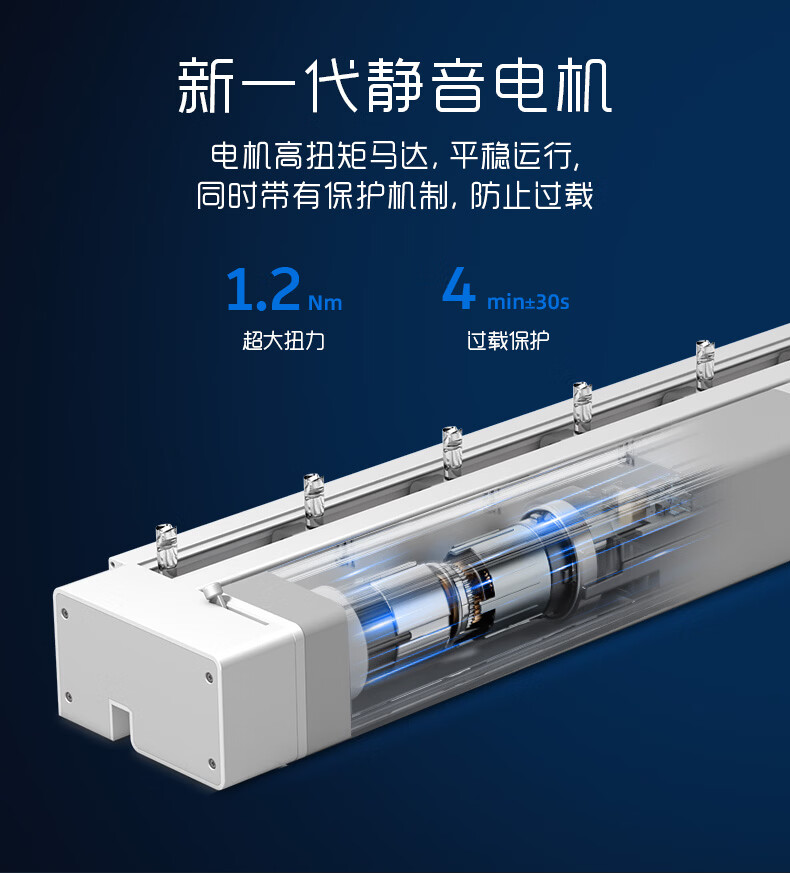 新一代静音电机

电机高扭矩马达，平稳运行，
同时带有保护机制，防止过载

1.2 Nm
超大扭力

4 min±30s
过载保护