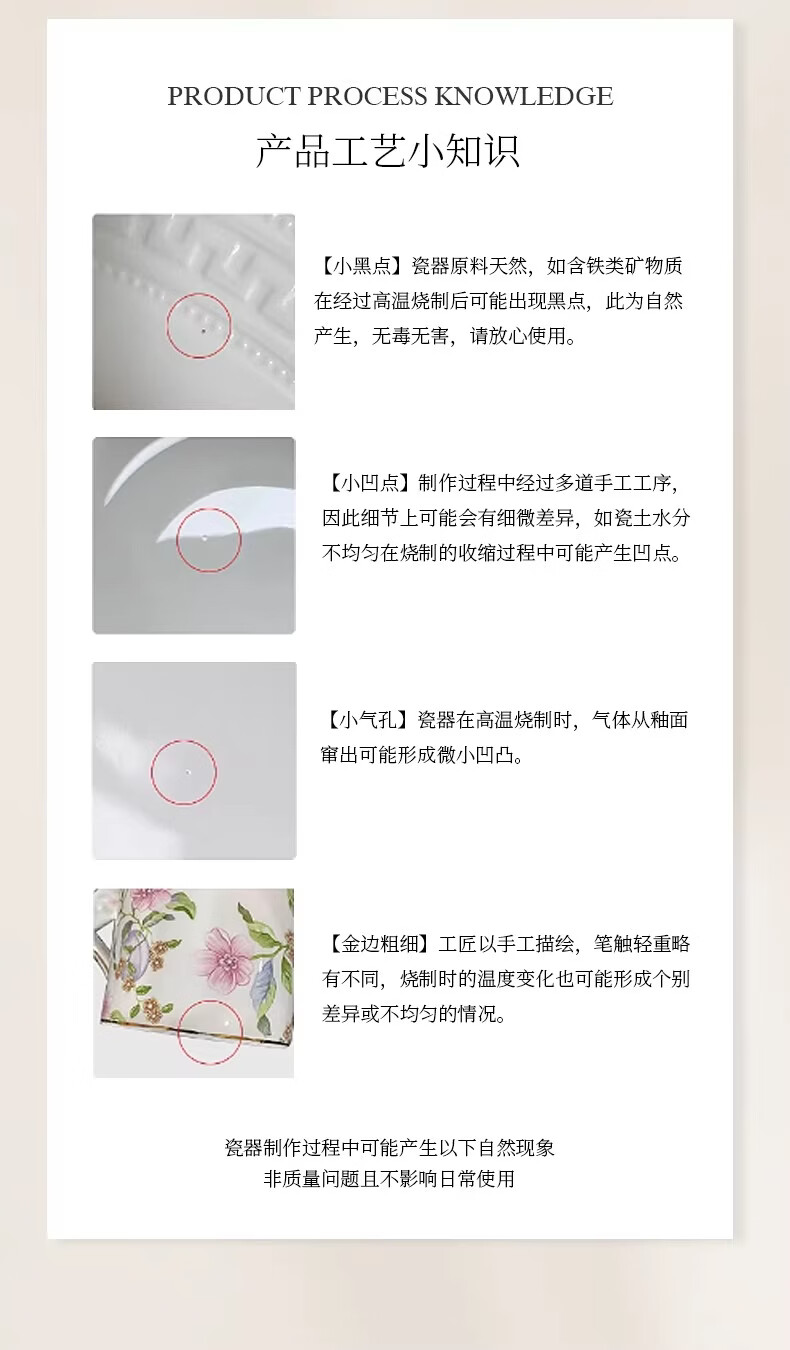 PRODUCT PROCESS KNOWLEDGE

产品工艺小知识

【小黑点】瓷器原料天然，如含铁类矿物质在经过高温烧制后可能出现黑点，此为自然产生，无毒无害，请放心使用。

【小凹点】制作过程中经过多道手工工序，因此细节上可能会有细微差异，如瓷土水分不均匀在烧制的收缩过程中可能产生凹点。

【小气孔】瓷器在高温烧制时，气体从釉面窜出可能形成微小凹凸。

【金边粗细】工匠以手工描绘，笔触轻重略有不同，烧制时的温度变化也可能形成个别差异或不均匀的情况。

瓷器制作过程中可能产生以下自然现象
非质量问题且不影响日常使用