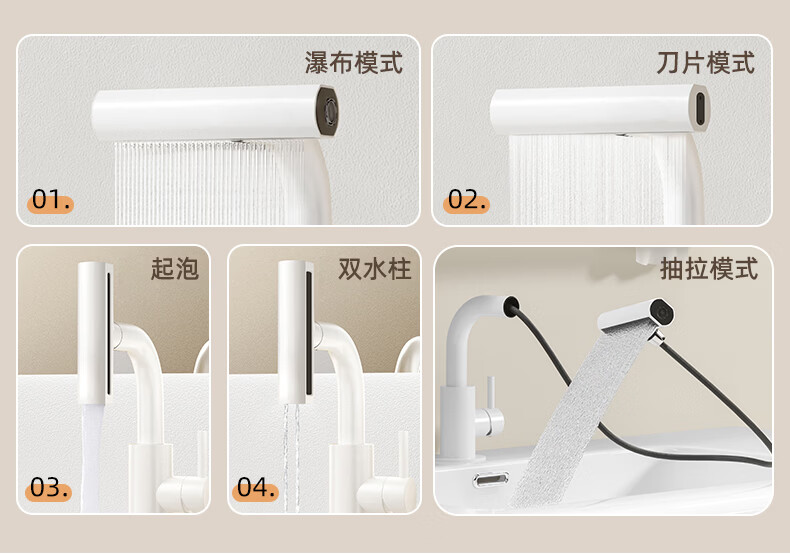 瀑布模式

01.

刀片模式

02.

起泡

03.

双水柱

04.

抽拉模式