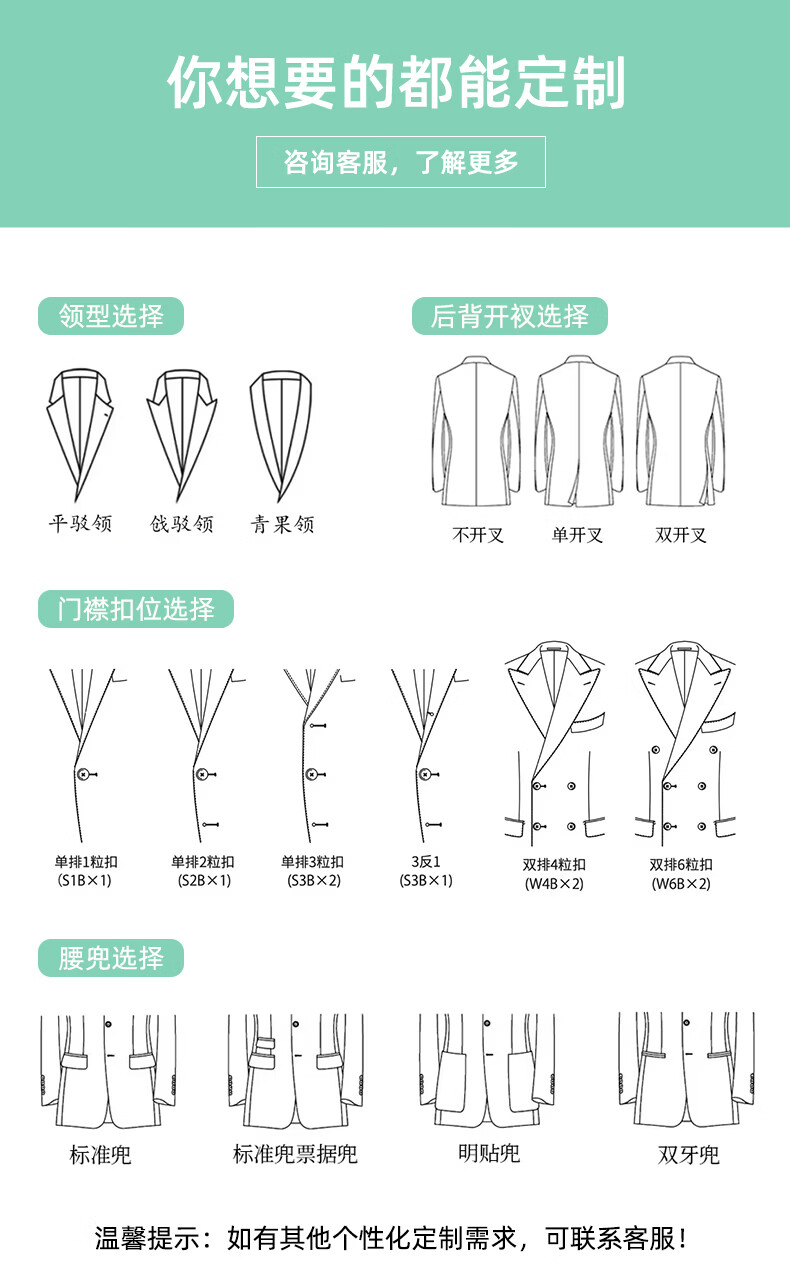 你想要的都能定制

咨询客服，了解更多

领型选择

平驳领　戗驳领　青果领

后背开衩选择

不开叉　单开叉　双开叉

门襟扣位选择

单排1粒扣 (S1B×1)

单排2粒扣 (S2B×1)

单排3粒扣 (S3B×2)

3反1 (S3B×1)

双排4粒扣 (W4B×2)

双排6粒扣 (W6B×2)

腰兜选择

标准兜　标准兜票据兜　明贴兜　双牙兜

温馨提示：如有其他个性化定制需求，可联系客服！