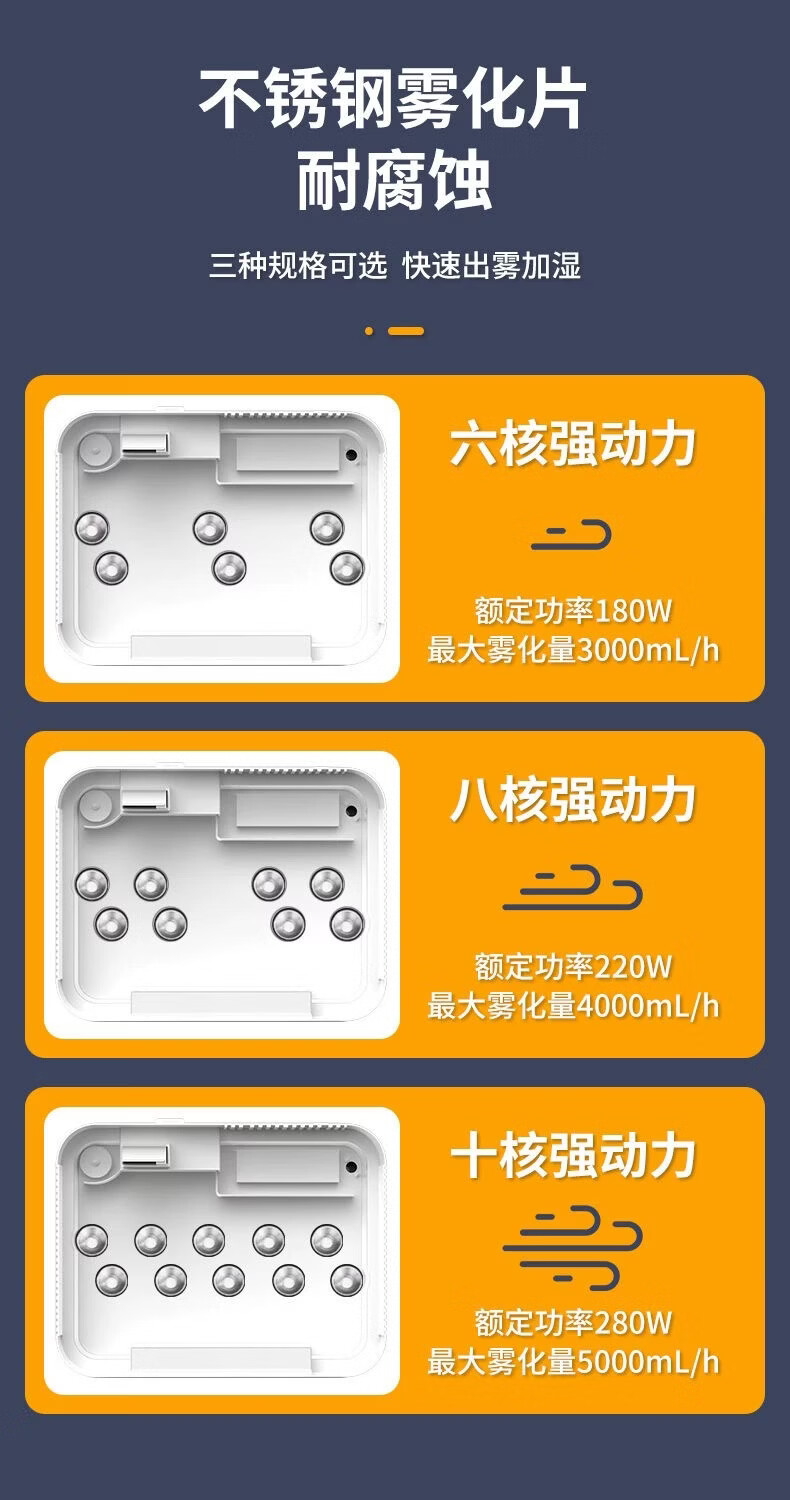 不锈钢雾化片
耐腐蚀

三种规格可选 快速出雾加湿

六核强动力

额定功率180W
最大雾化量3000mL/h

八核强动力

额定功率220W
最大雾化量4000mL/h

十核强动力

额定功率280W
最大雾化量5000mL/h