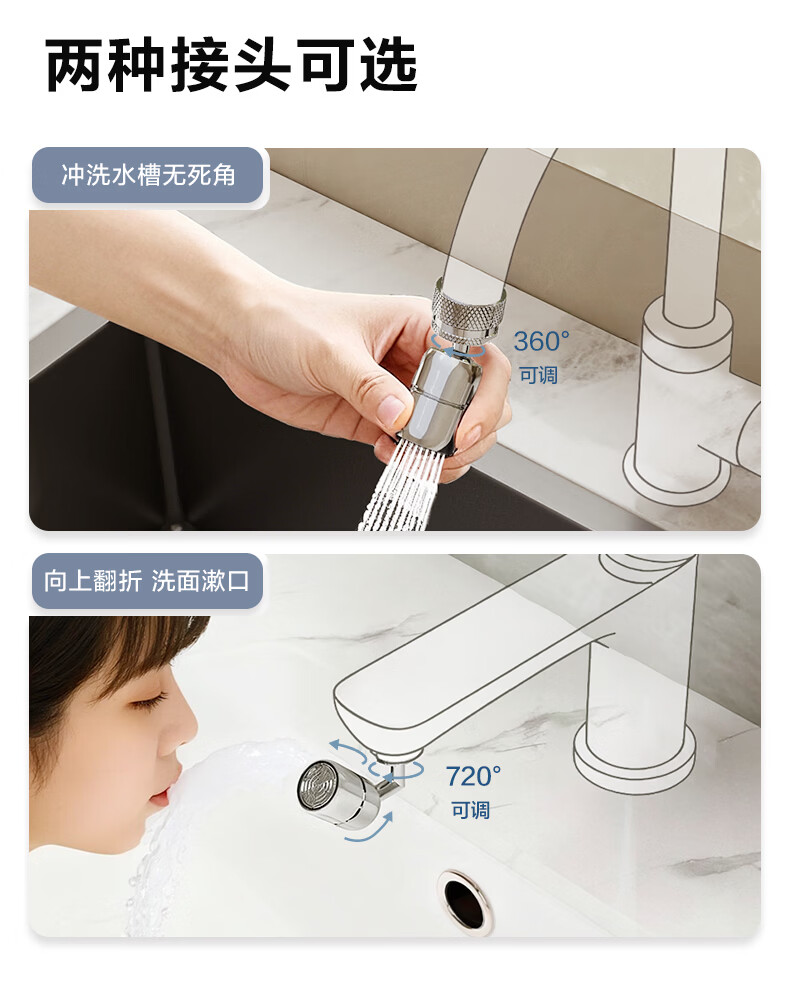 两种接头可选

冲洗水槽无死角

360°
可调

向上翻折 洗面漱口

720°
可调