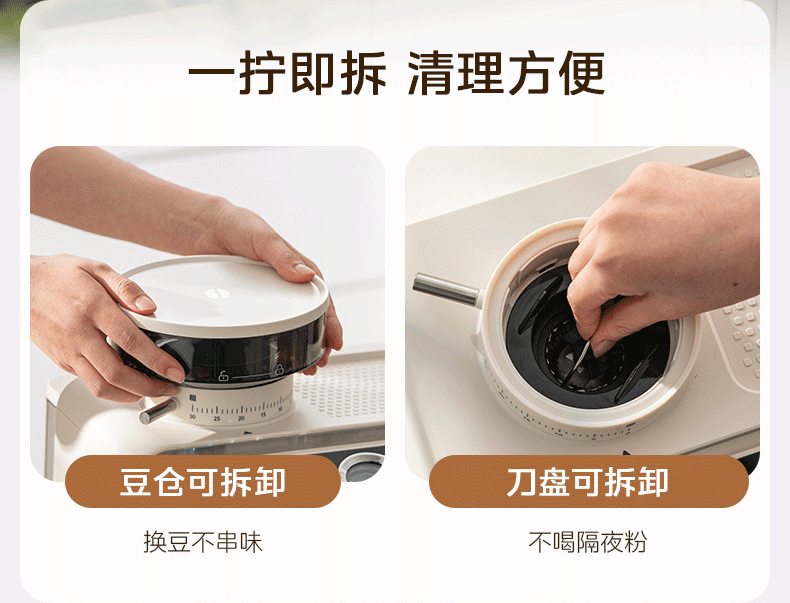 一拧即拆 清理方便

30 25 20 15 10

豆仓可拆卸

换豆不串味

刀盘可拆卸

不喝隔夜粉