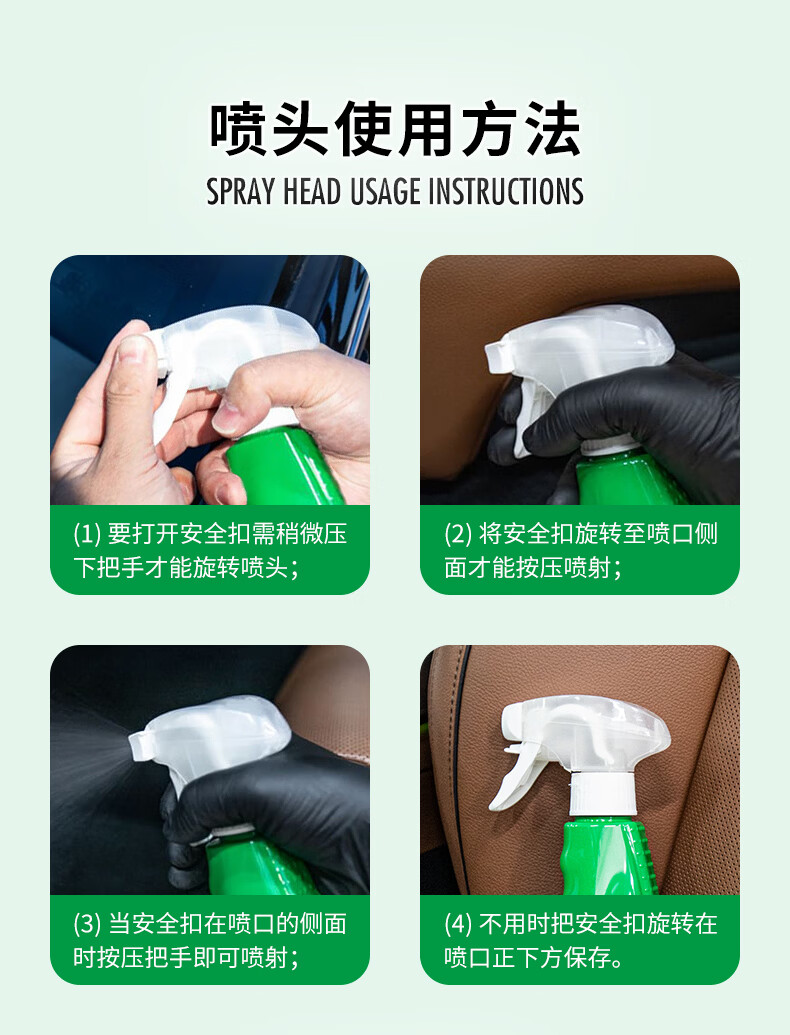 喷头使用方法
SPRAY HEAD USAGE INSTRUCTIONS

(1) 要打开安全扣需稍微压下把手才能旋转喷头；

(2) 将安全扣旋转至喷口侧面才能按压喷射；

(3) 当安全扣在喷口的侧面时按压把手即可喷射；

(4) 不用时把安全扣旋转在喷口正下方保存。