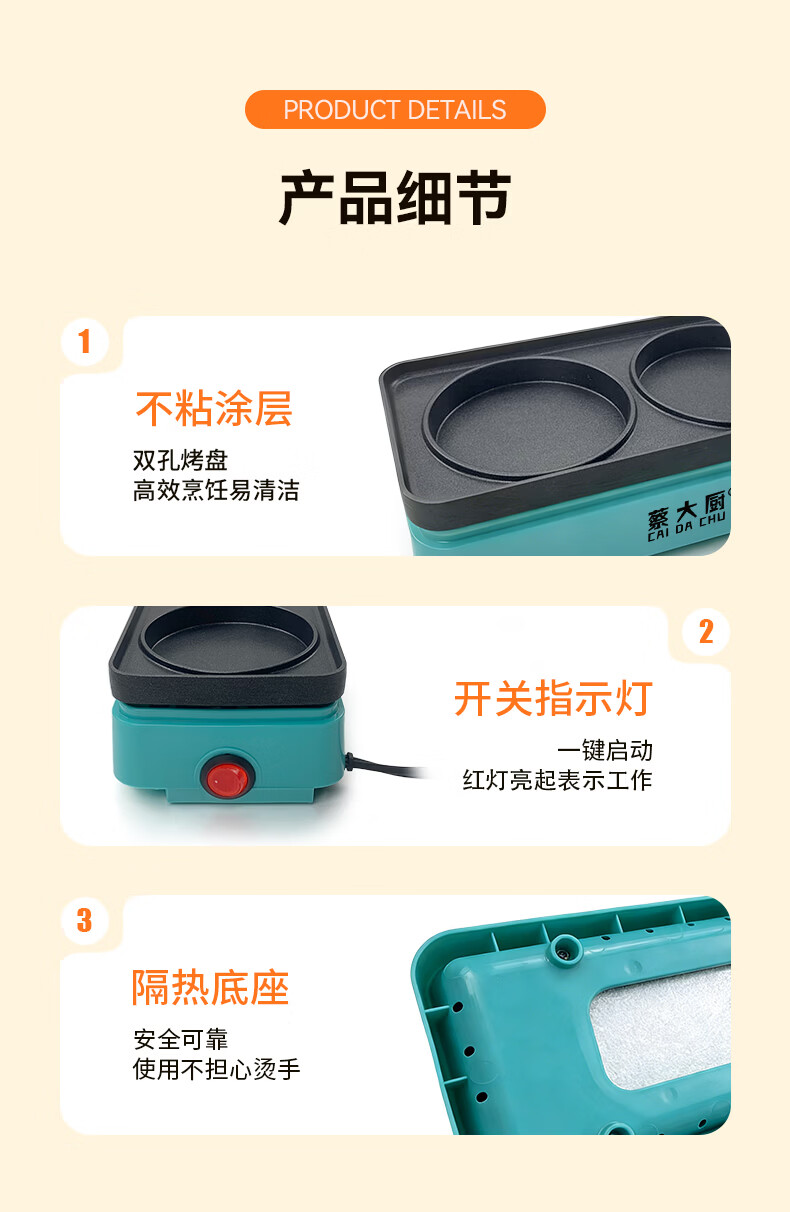 PRODUCT DETAILS

产品细节

1

不粘涂层

双孔烤盘
高效烹饪易清洁

蔡大厨
CAI DA CHU

2

开关指示灯

一键启动
红灯亮起表示工作

3

隔热底座

安全可靠
使用不担心烫手