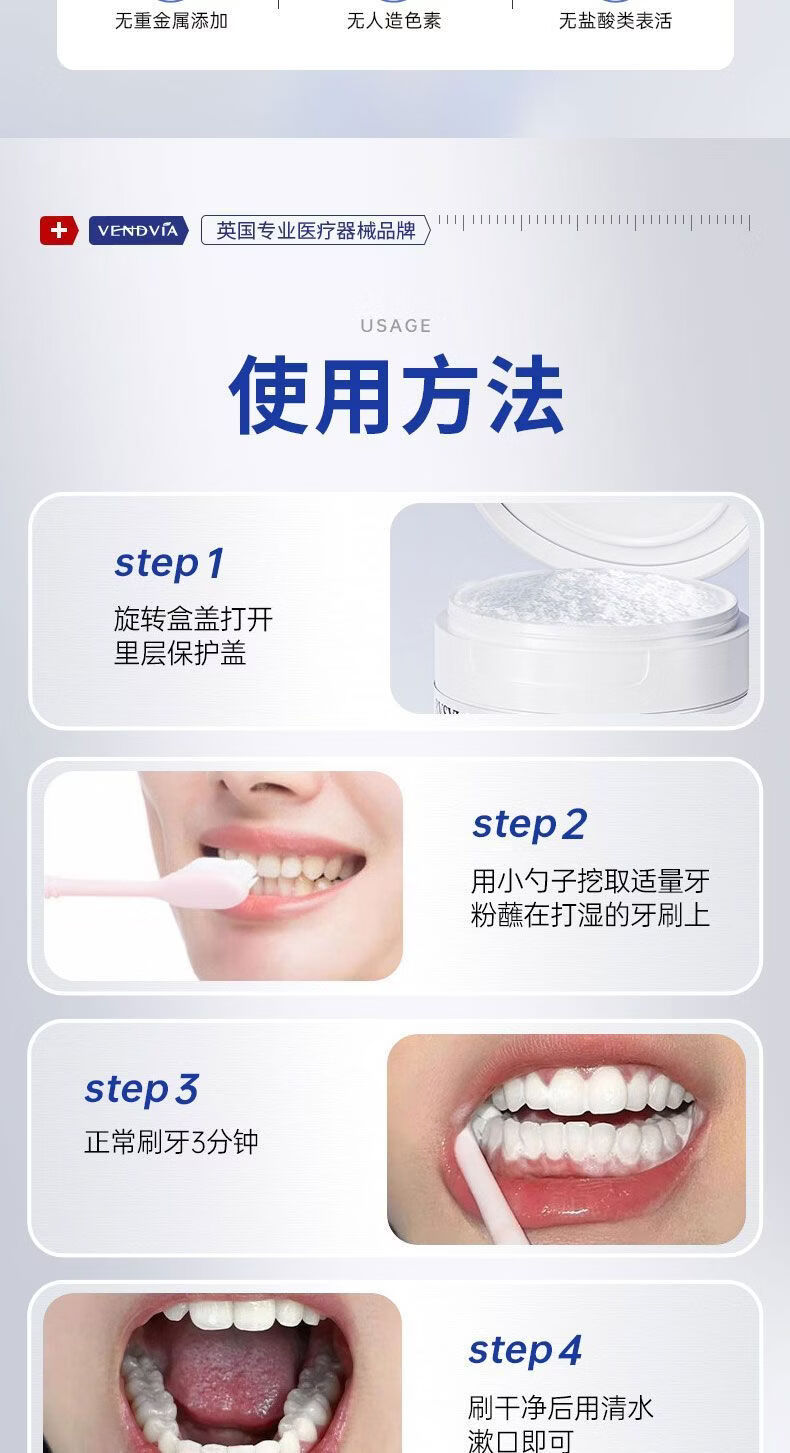 无重金属添加

无人造色素

无盐酸类表活

VENDVIA

英国专业医疗器械品牌

USAGE

使用方法

step 1

旋转盒盖打开里层保护盖

step 2

用小勺子挖取适量牙粉蘸在打湿的牙刷上

step 3

正常刷牙3分钟

step 4

刷干净后用清水漱口即可