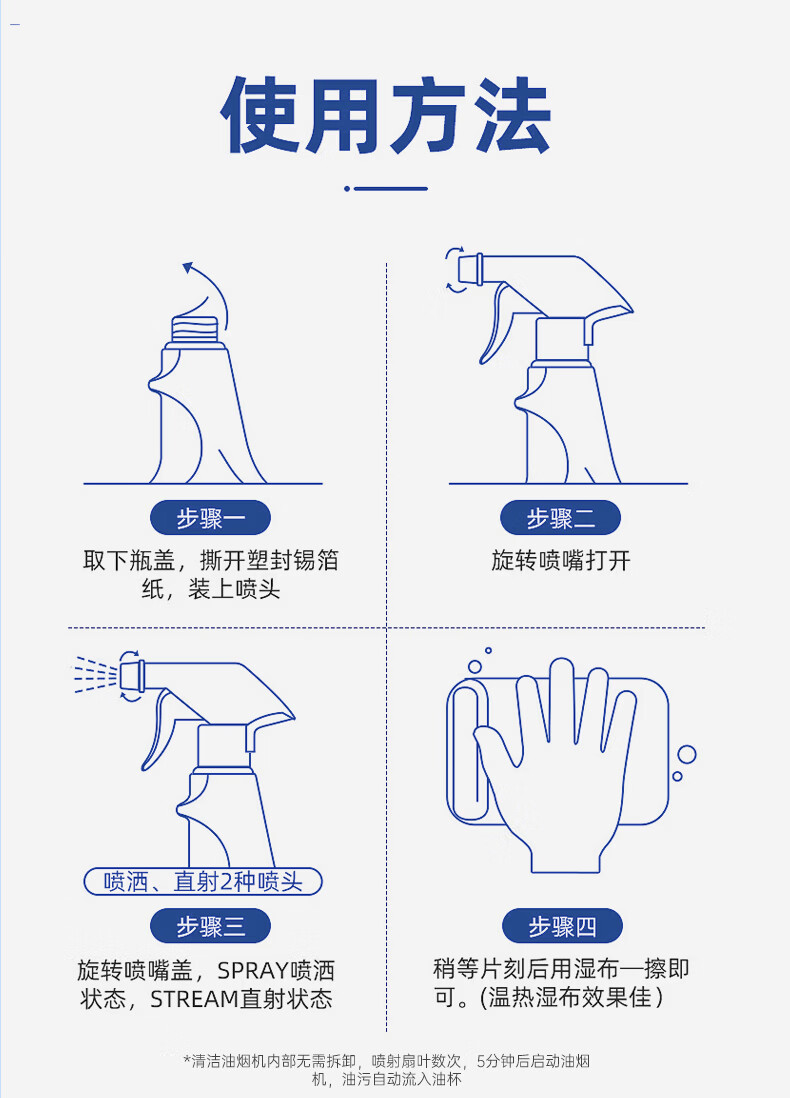 使用方法

步骤一
取下瓶盖，撕开塑封锡箔纸，装上喷头

步骤二
旋转喷嘴打开

喷洒、直射2种喷头
步骤三
旋转喷嘴盖，SPRAY喷洒状态，STREAM直射状态

步骤四
稍等片刻后用湿布一擦即可。(温热湿布效果佳)

*清洁油烟机内部无需拆卸，喷射扇叶数次，5分钟后启动油烟机，油污自动流入油杯