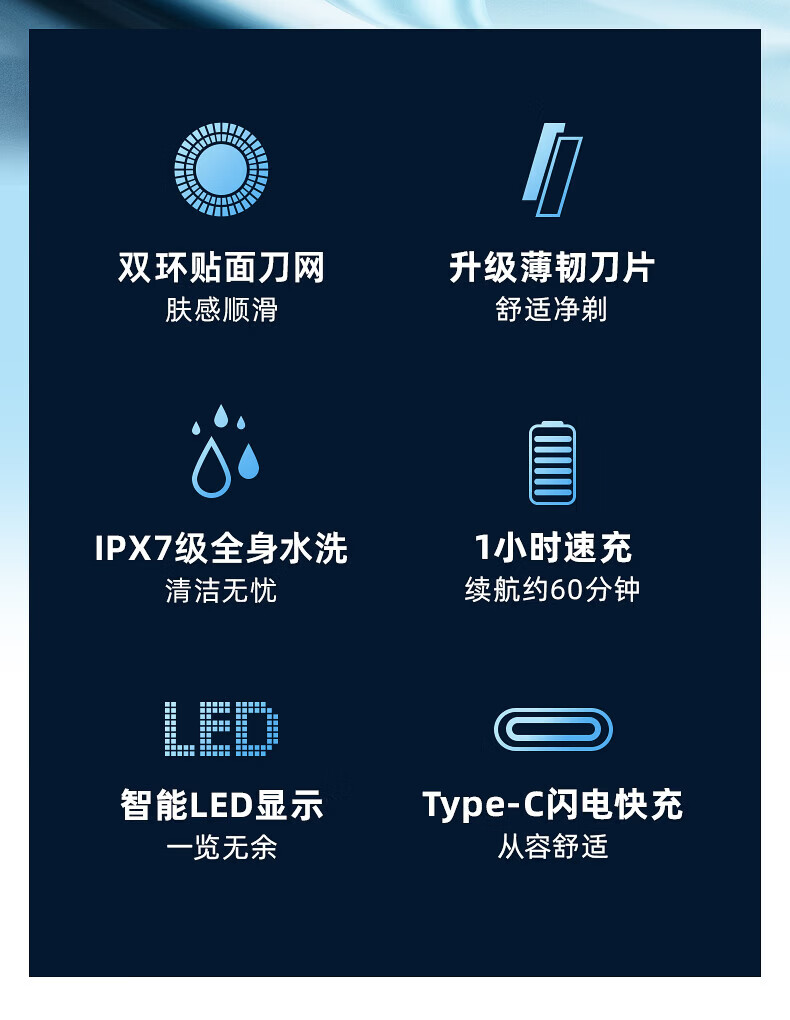 双环贴面刀网
肤感顺滑

升级薄韧刀片
舒适净剃

IPX7级全身水洗
清洁无忧

1小时速充
续航约60分钟

LED

智能LED显示
一览无余

Type-C闪电快充
从容舒适