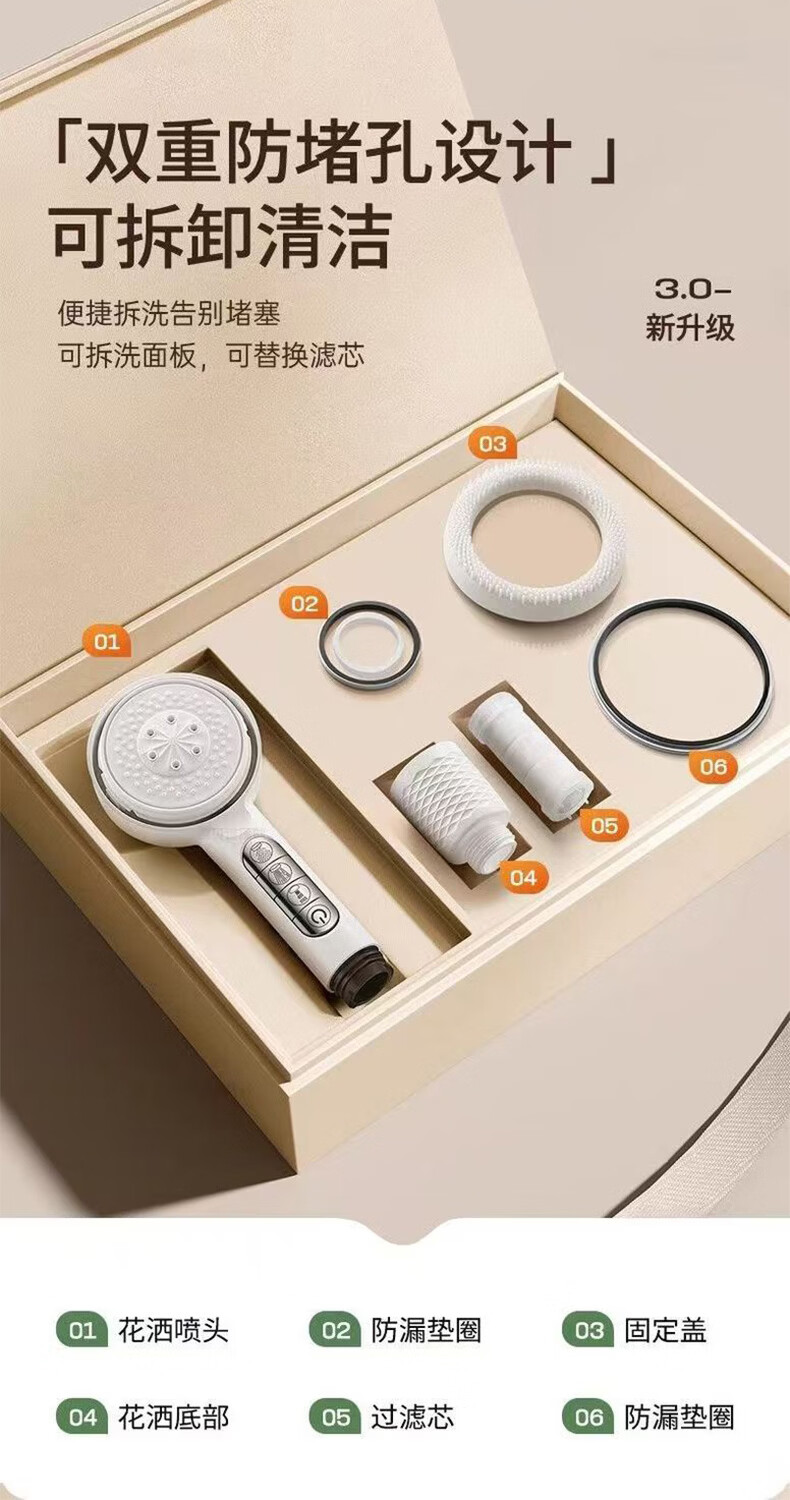 「双重防堵孔设计」
可拆卸清洁

便捷拆洗告别堵塞
可拆洗面板，可替换滤芯

3.0-
新升级

03

02

01

06

05

04

01 花洒喷头
02 防漏垫圈
03 固定盖
04 花洒底部
05 过滤芯
06 防漏垫圈