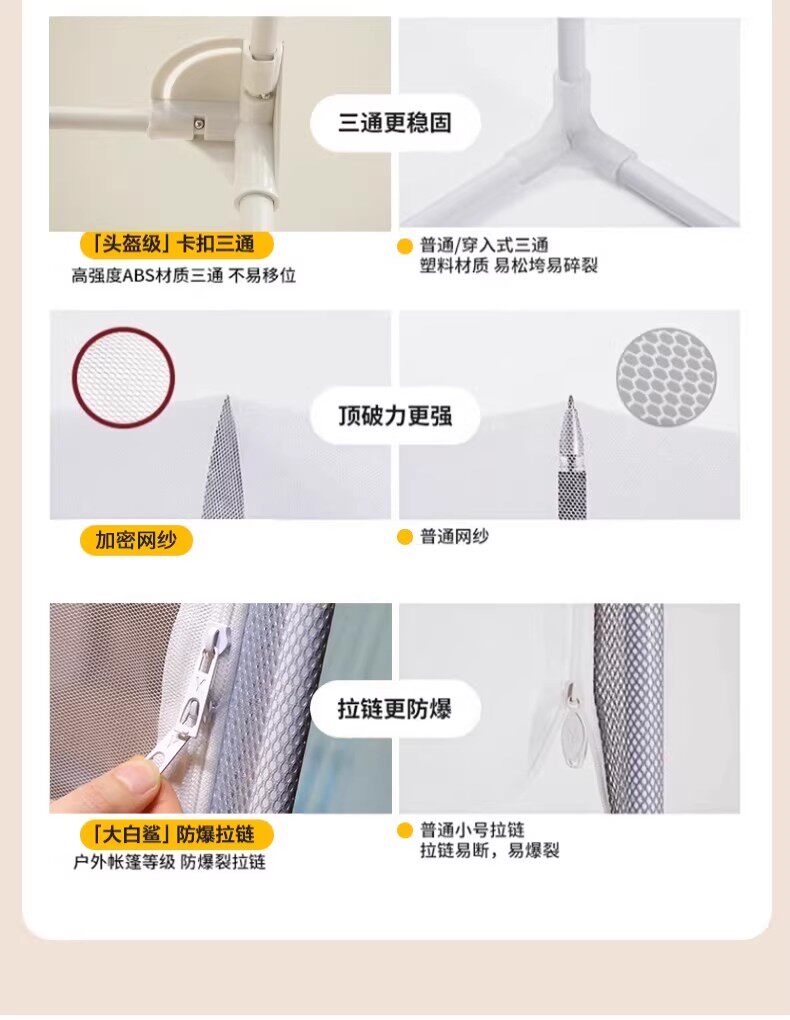 三通更稳固

「头盔级」卡扣三通
高强度ABS材质三通 不易移位

普通/穿入式三通
塑料材质 易松垮易碎裂

顶破力更强

加密网纱

普通网纱

拉链更防爆

「大白鲨」防爆拉链
户外帐篷等级 防爆裂拉链

普通小号拉链
拉链易断，易爆裂