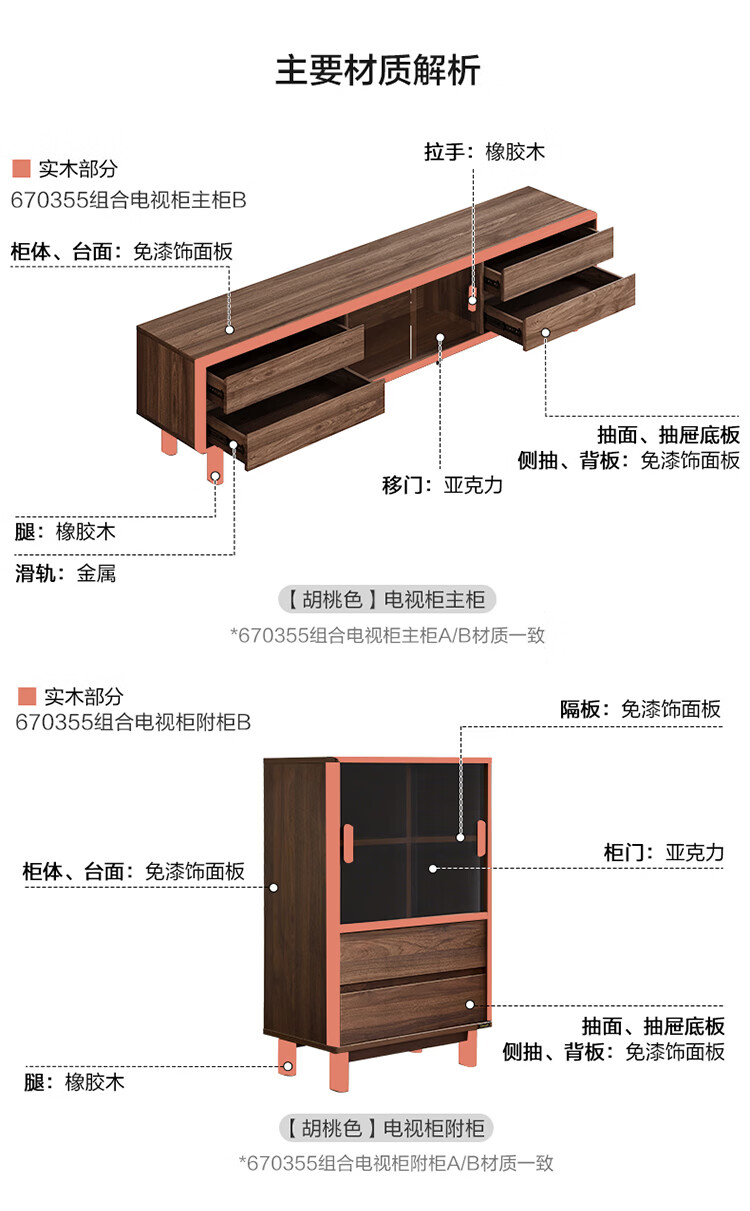 主要材质解析

实木部分
670355组合电视柜主柜B

拉手：橡胶木

柜体、台面：免漆饰面板

抽面、抽屉底板
侧抽、背板：免漆饰面板

移门：亚克力

腿：橡胶木

滑轨：金属

【胡桃色】电视柜主柜

*670355组合电视柜主柜A/B材质一致

实木部分
670355组合电视柜附柜B

隔板：免漆饰面板

柜体、台面：免漆饰面板

柜门：亚克力

抽面、抽屉底板
侧抽、背板：免漆饰面板

腿：橡胶木

【胡桃色】电视柜附柜

*670355组合电视柜附柜A/B材质一致