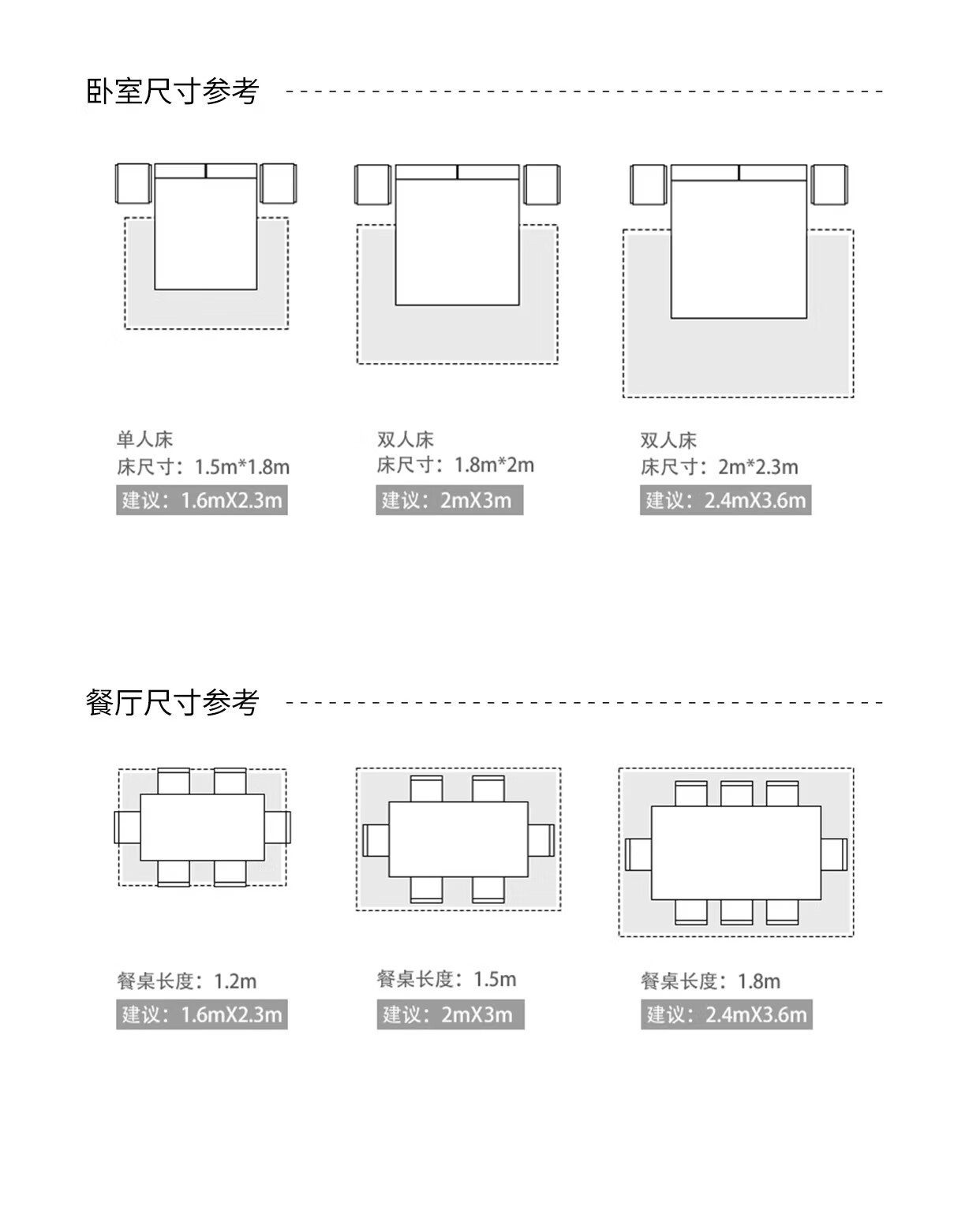 卧室尺寸参考

单人床
床尺寸：1.5m*1.8m
建议：1.6mX2.3m

双人床
床尺寸：1.8m*2m
建议：2mX3m

双人床
床尺寸：2m*2.3m
建议：2.4mX3.6m

餐厅尺寸参考

餐桌长度：1.2m
建议：1.6mX2.3m

餐桌长度：1.5m
建议：2mX3m

餐桌长度：1.8m
建议：2.4mX3.6m