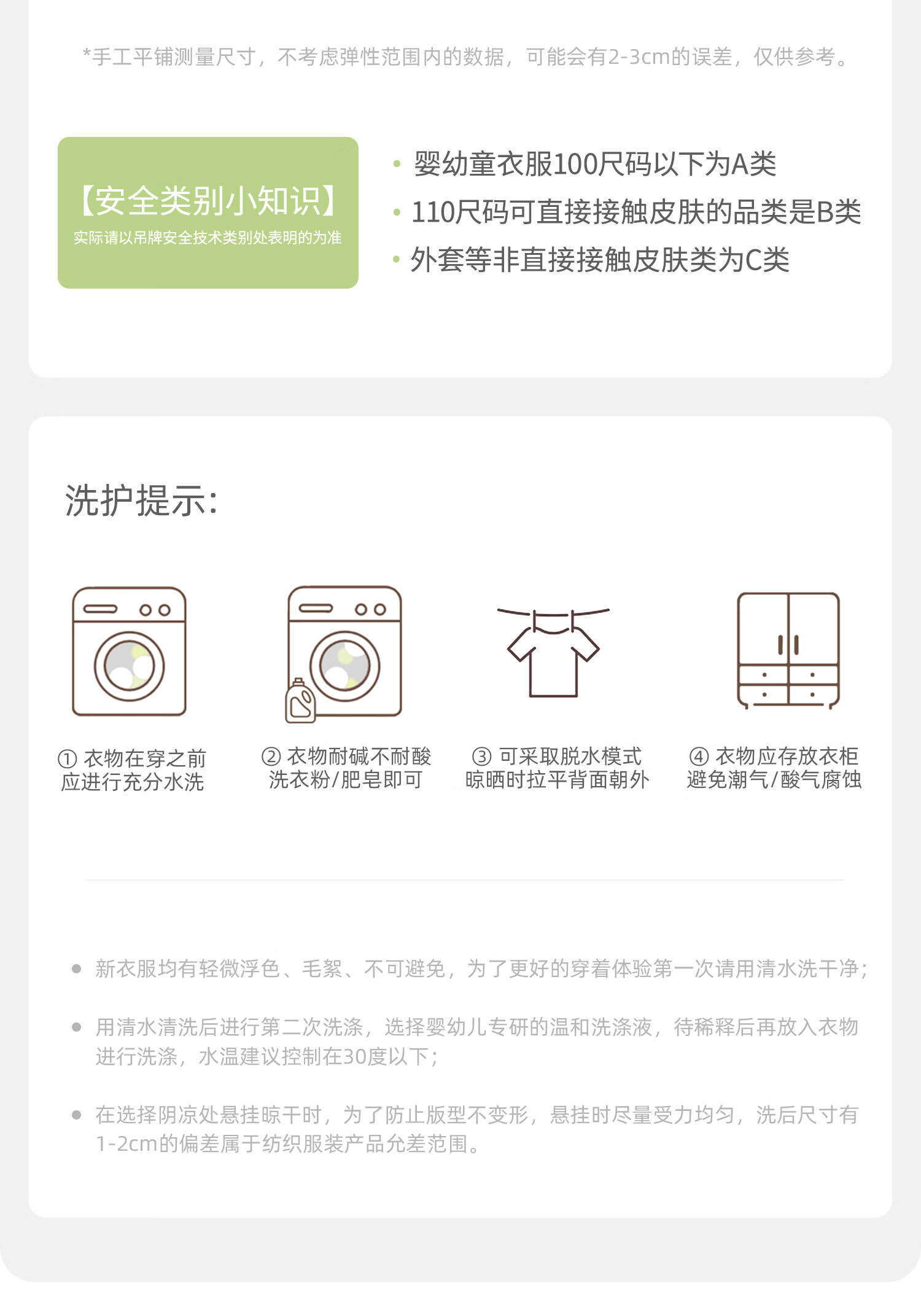 *手工平铺测量尺寸，不考虑弹性范围内的数据，可能会有2-3cm的误差，仅供参考。

【安全类别小知识】
实际请以吊牌安全技术类别处表明的为准

• 婴幼童衣服100尺码以下为A类
• 110尺码可直接接触皮肤的品类是B类
• 外套等非直接接触皮肤类为C类

洗护提示:

① 衣物在穿之前
应进行充分水洗

② 衣物耐碱不耐酸
洗衣粉/肥皂即可

③ 可采取脱水模式
晾晒时拉平背面朝外

④ 衣物应存放衣柜
避免潮气/酸气腐蚀

• 新衣服均有轻微浮色、毛絮、不可避免，为了更好的穿着体验第一次请用清水洗干净；

• 用清水清洗后进行第二次洗涤，选择婴幼儿专研的温和洗涤液，待稀释后再放入衣物进行洗涤，水温建议控制在30度以下；

• 在选择阴凉处悬挂晾干时，为了防止版型不变形，悬挂时尽量受力均匀，洗后尺寸有1-2cm的偏差属于纺织服装产品允差范围。